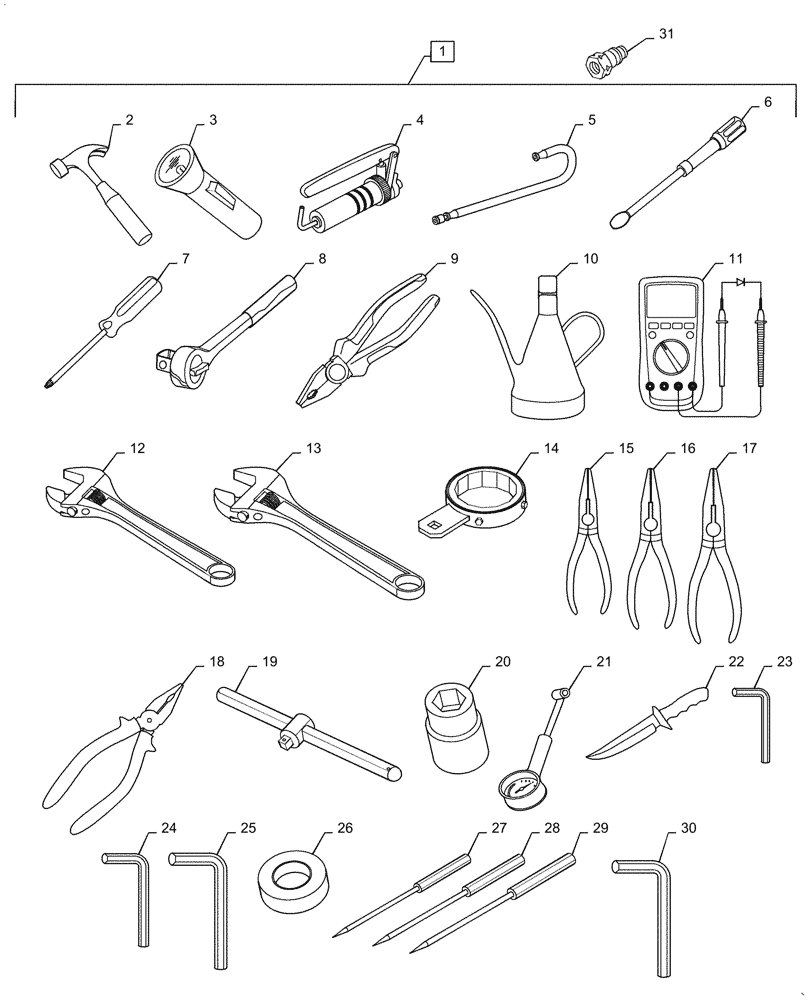 1
31
2
3
4
5
6
7
8
9
10
11
12
13
14
15
16
17
18
19
20
21
22
23
24
25
26
27
28
29
30