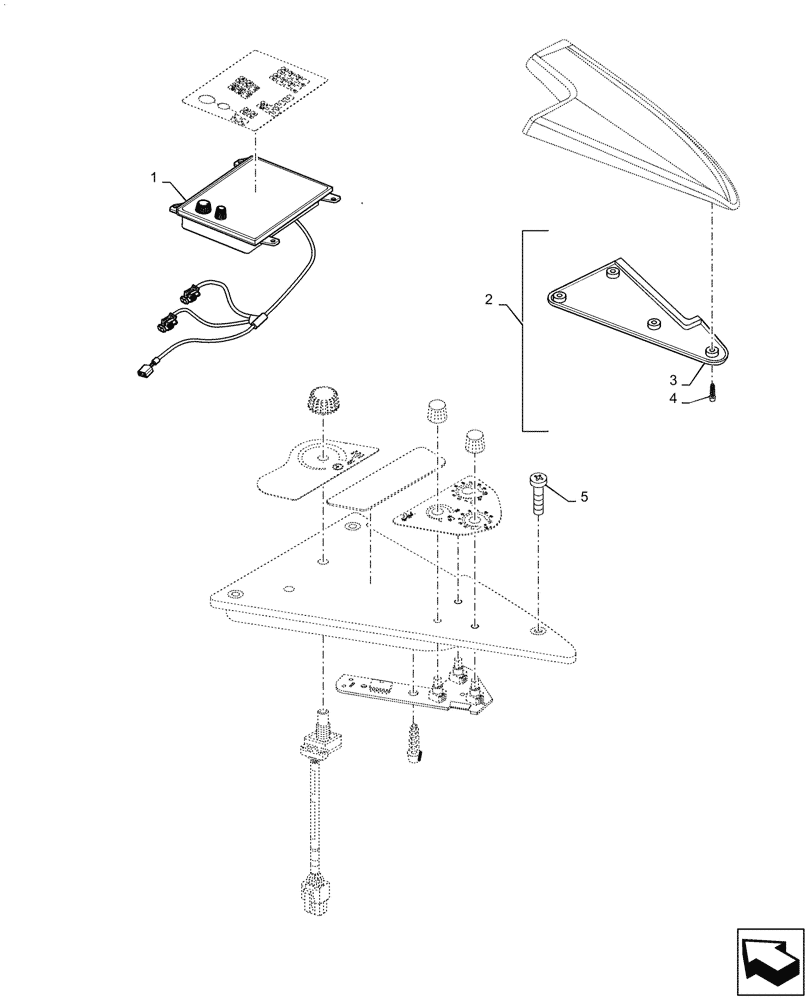 1
2
3
4
5