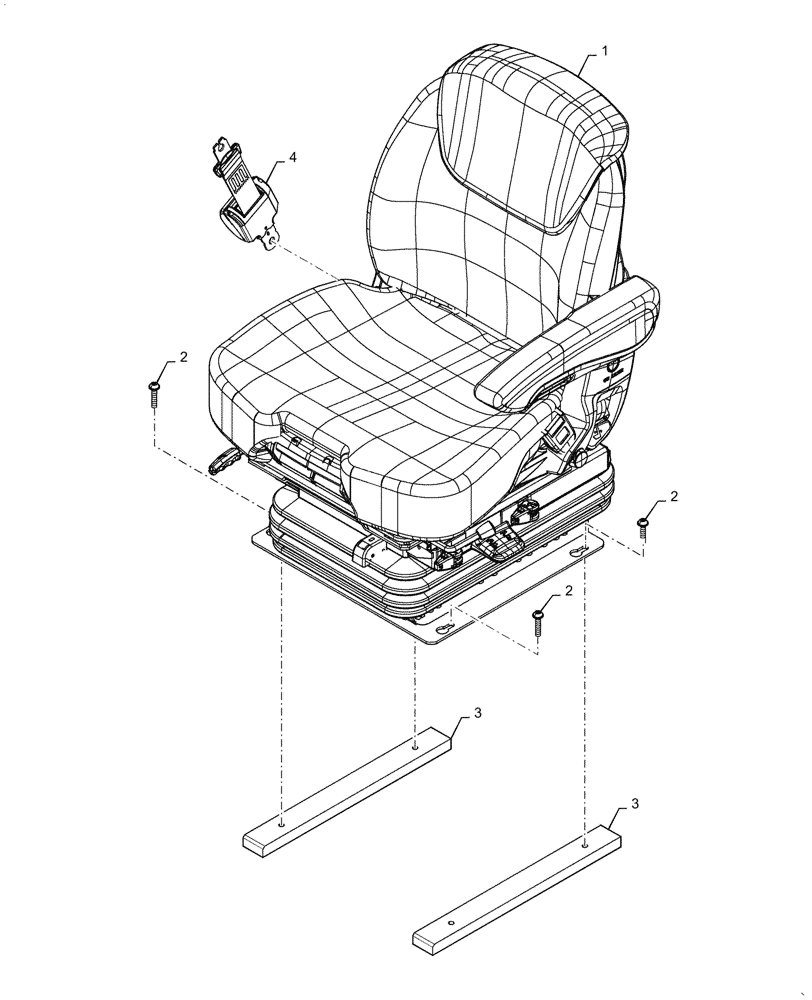 1
4
2
2
2
3
3