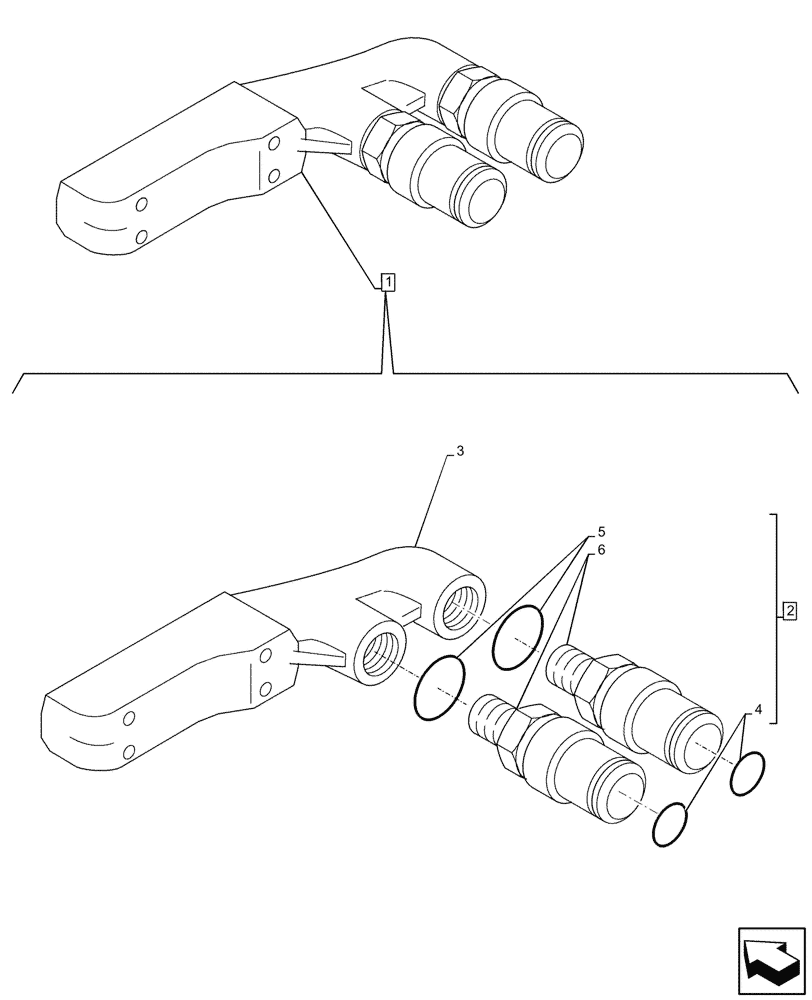 1
3
5
6
2
4