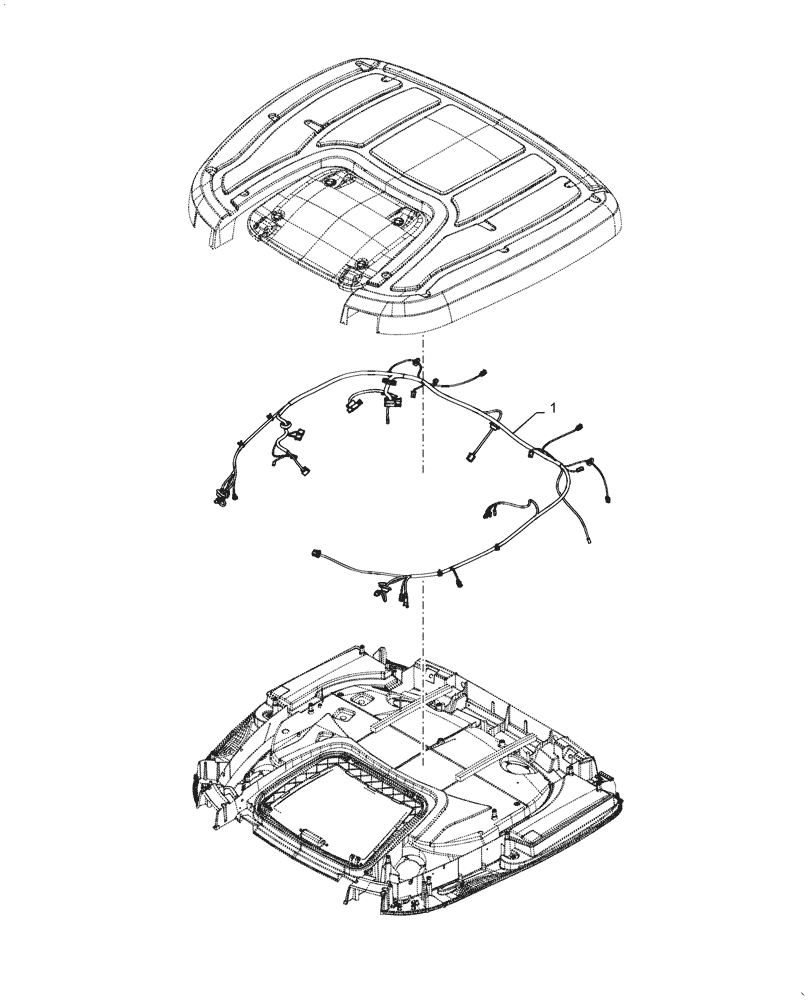 1