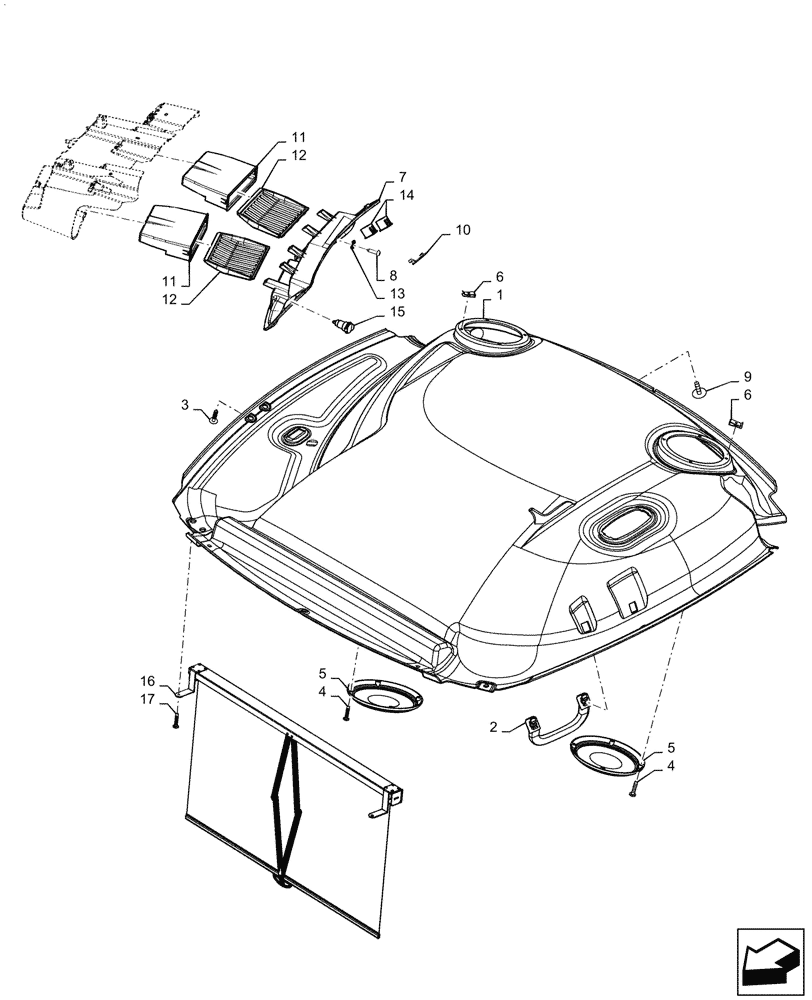 11
12
7
14
10
11
12
8
13
6
1
15
3
9
6
16
17
5
4
2
5
4