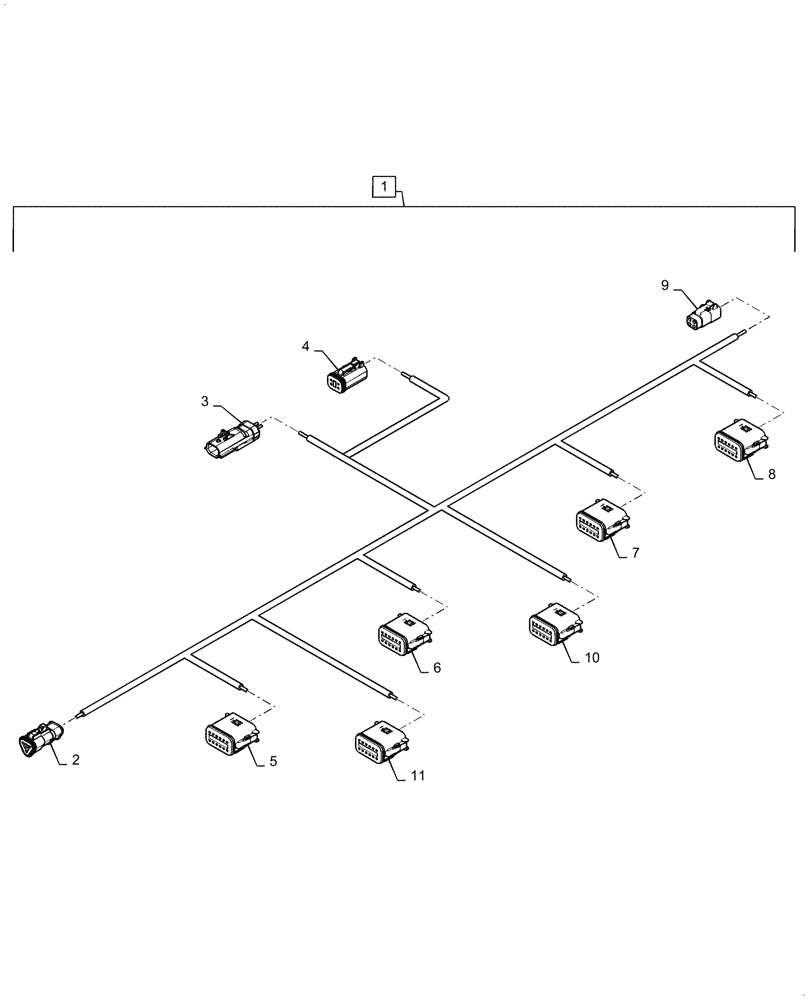 1

9

4

3

8

7

6

10

2

5

11