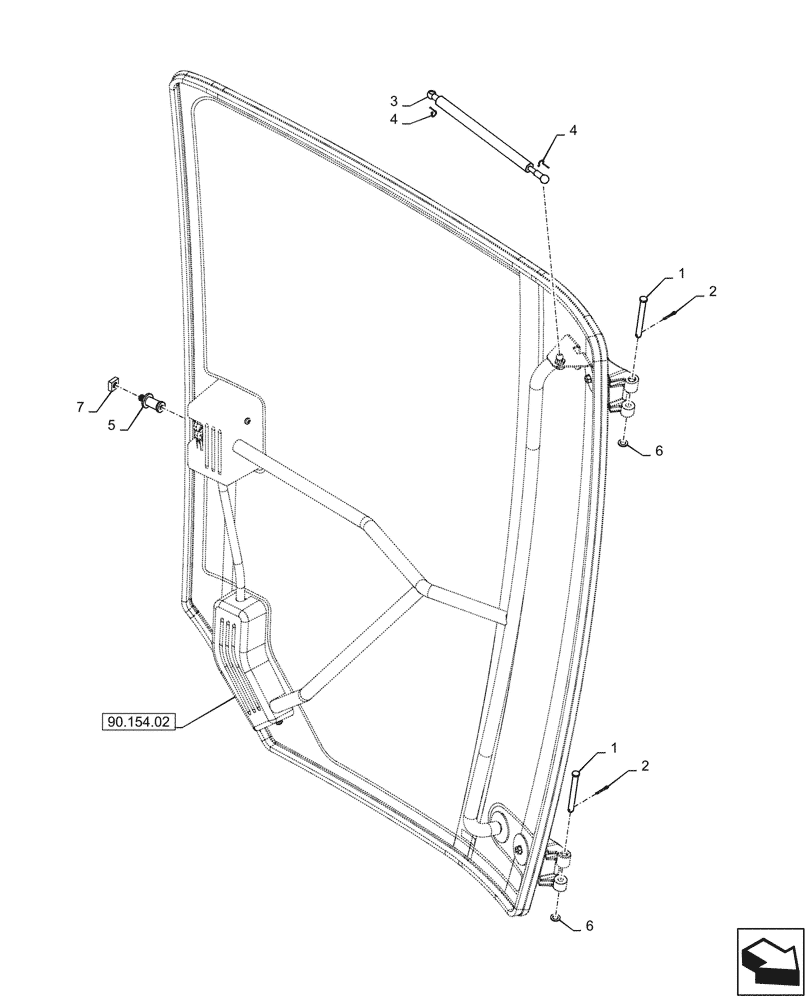 3
4
4
1
2
7
5
6
90.154.02
1
2
6