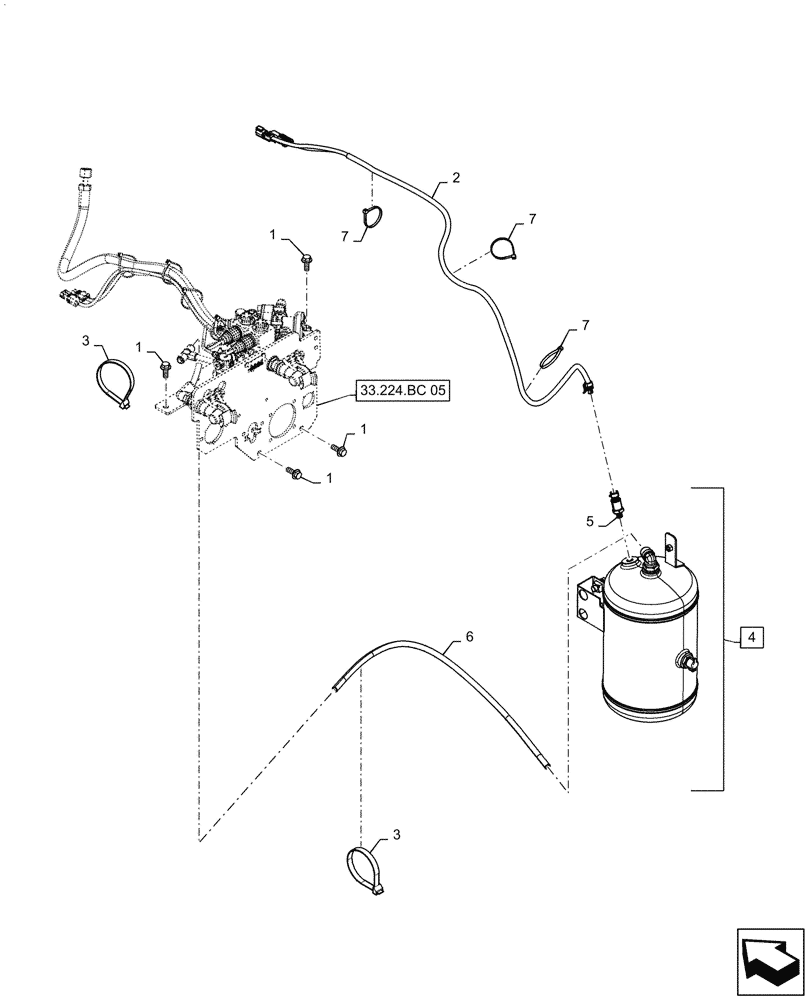 2
7
7
1
7
3
1
33.224.BC 05
1
1
5
4
6
3