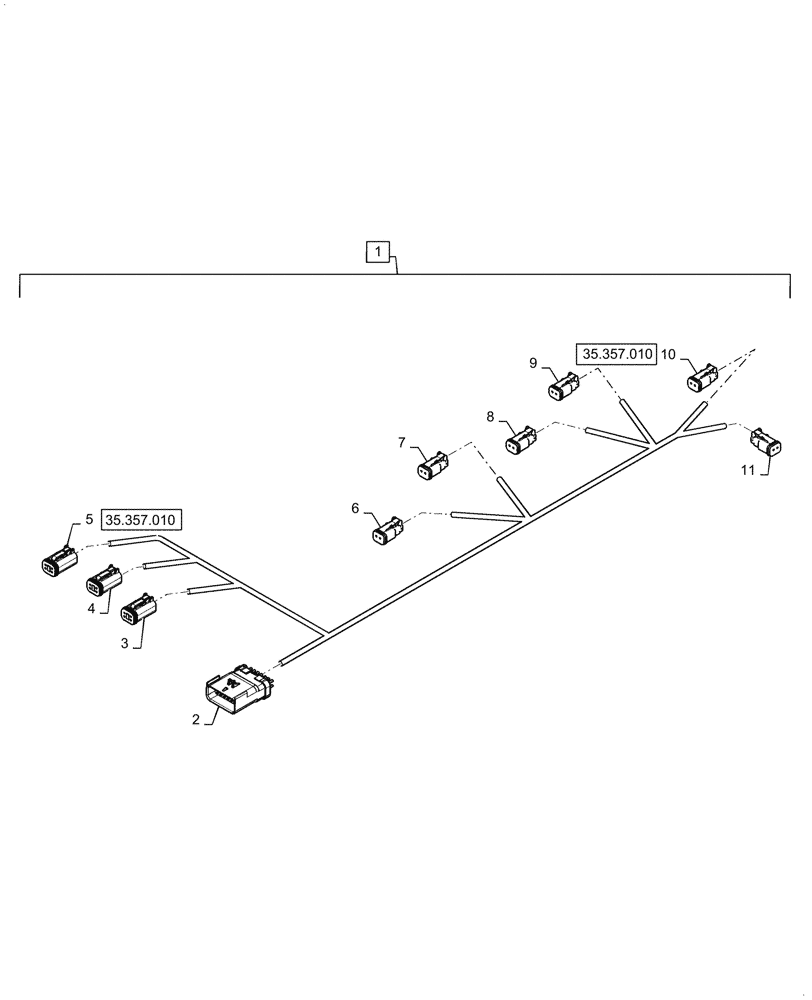 1

9

35.357.010

10

8

7

11

6

5

35.357.010

4

3

2