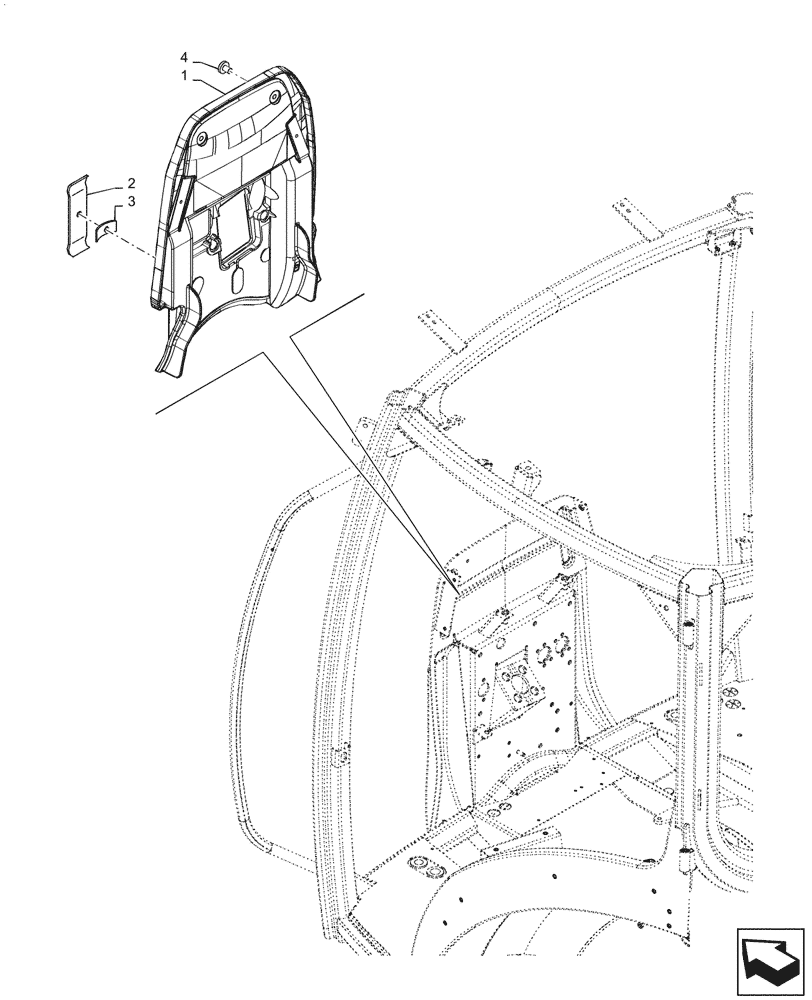 4
1
2
3