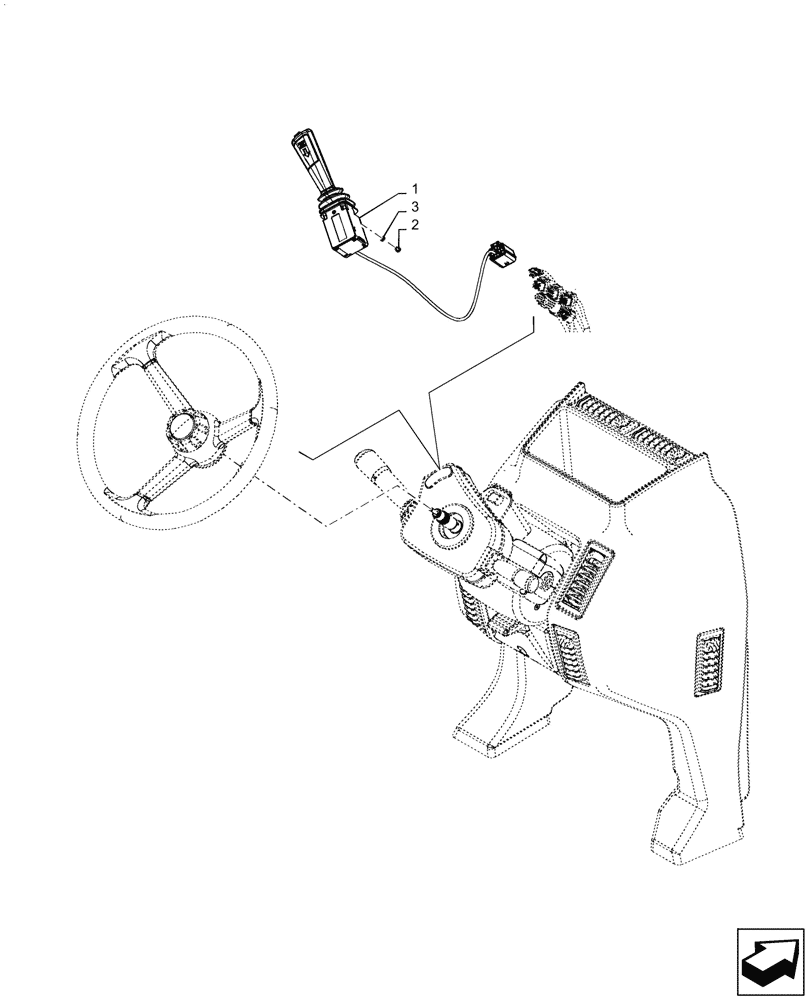 1
3
2