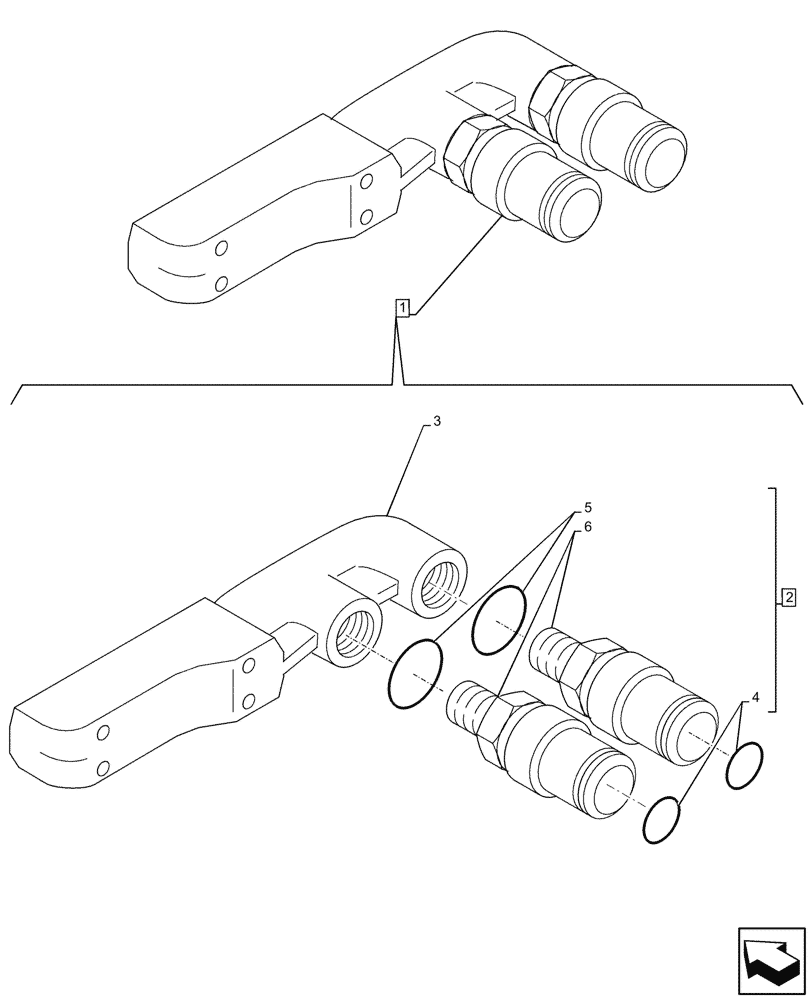 1
3
5
6
2
4