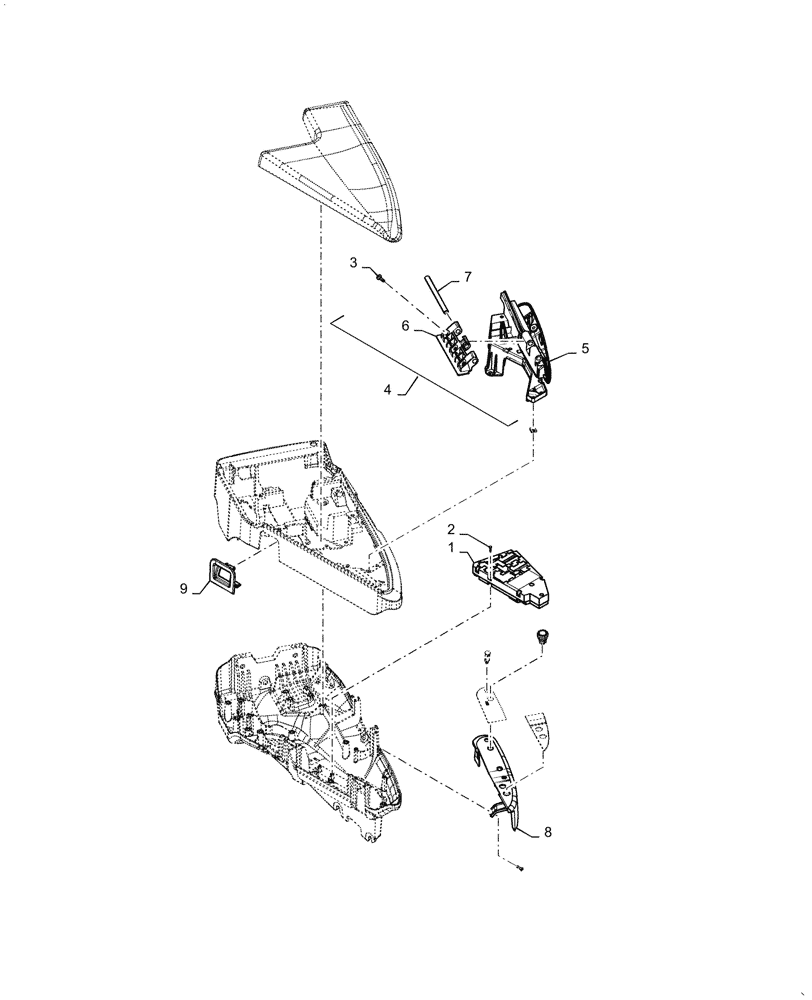 3
7
6
5
4
2
1
9
8