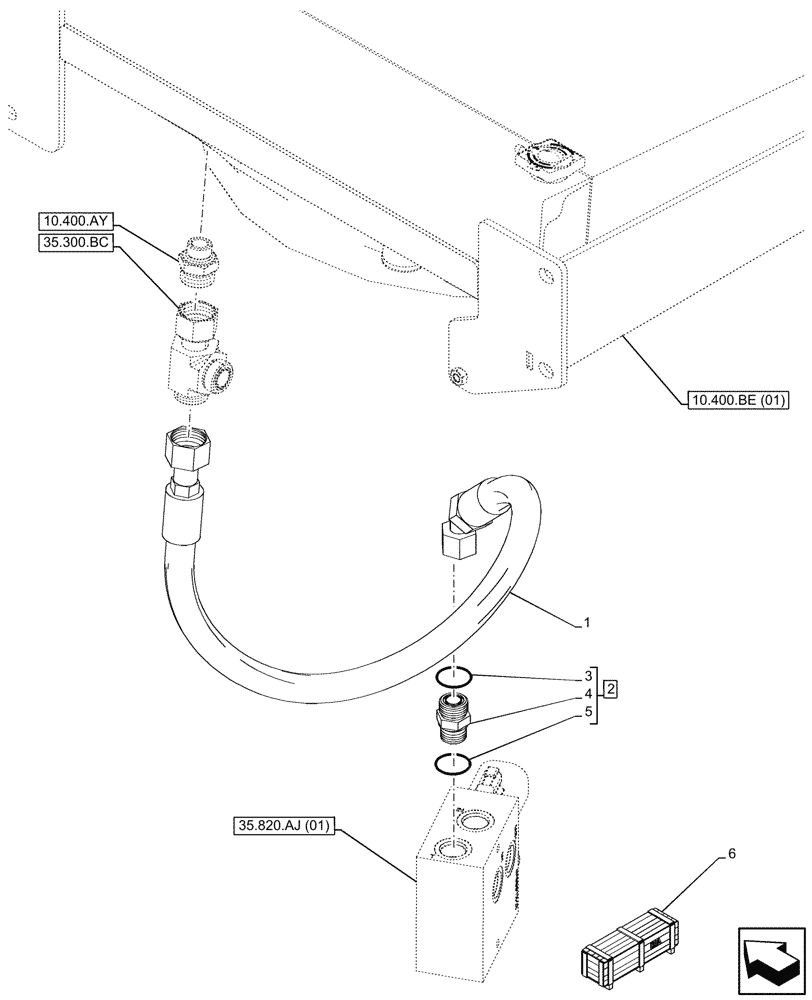 10.400.AY
35.300.BC
10.400.BE (01)
1
3
4
5
2
35.820.AJ (01)
6