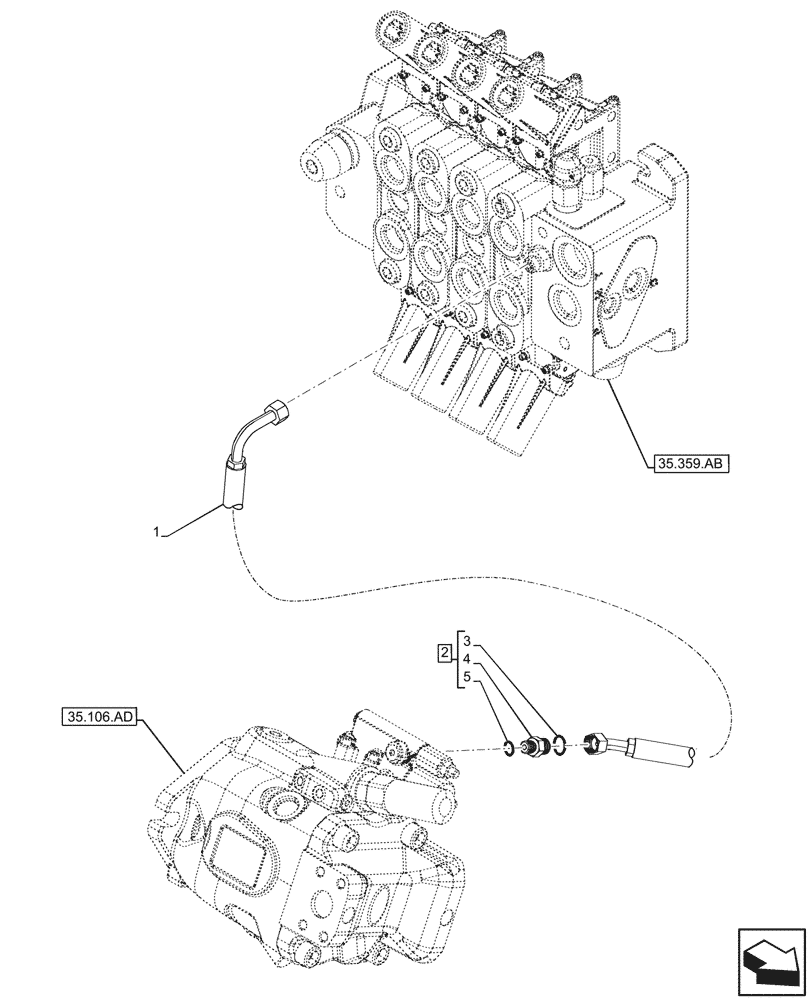 35.359.AB

1

2
3
4
5

35.106.AD