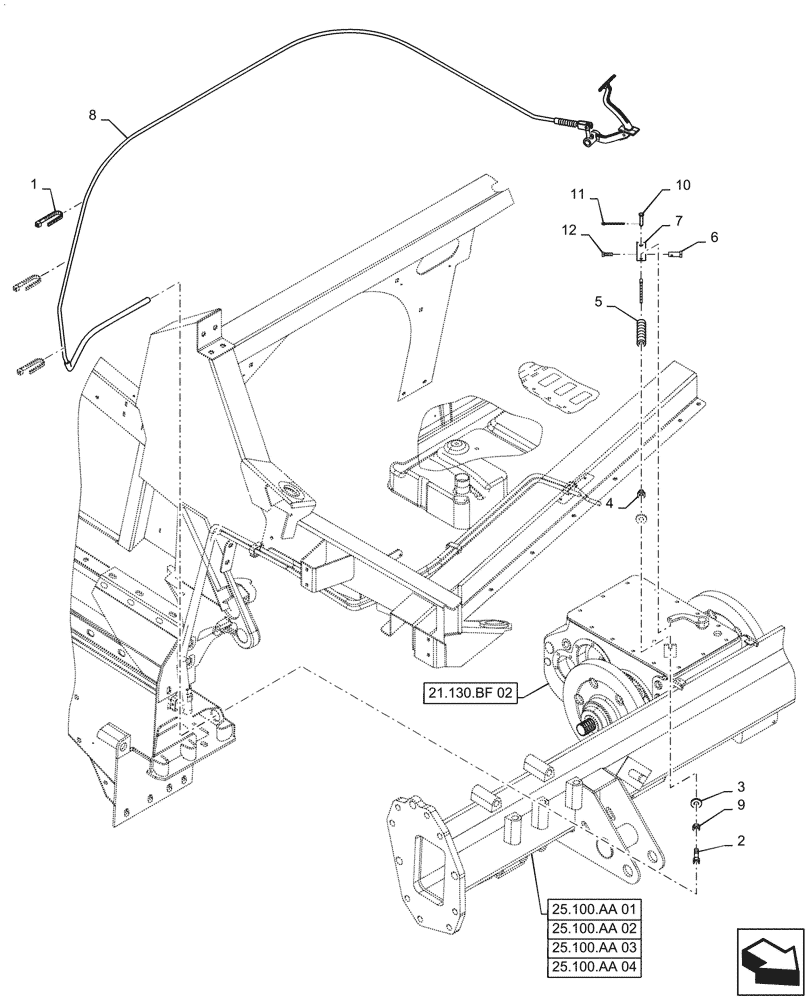 8
1
11
10
7
12
6
5
4
21.130.BF 02
3
9
2
25.100.AA 01
25.100.AA 02
25.100.AA 03
25.100.AA 04