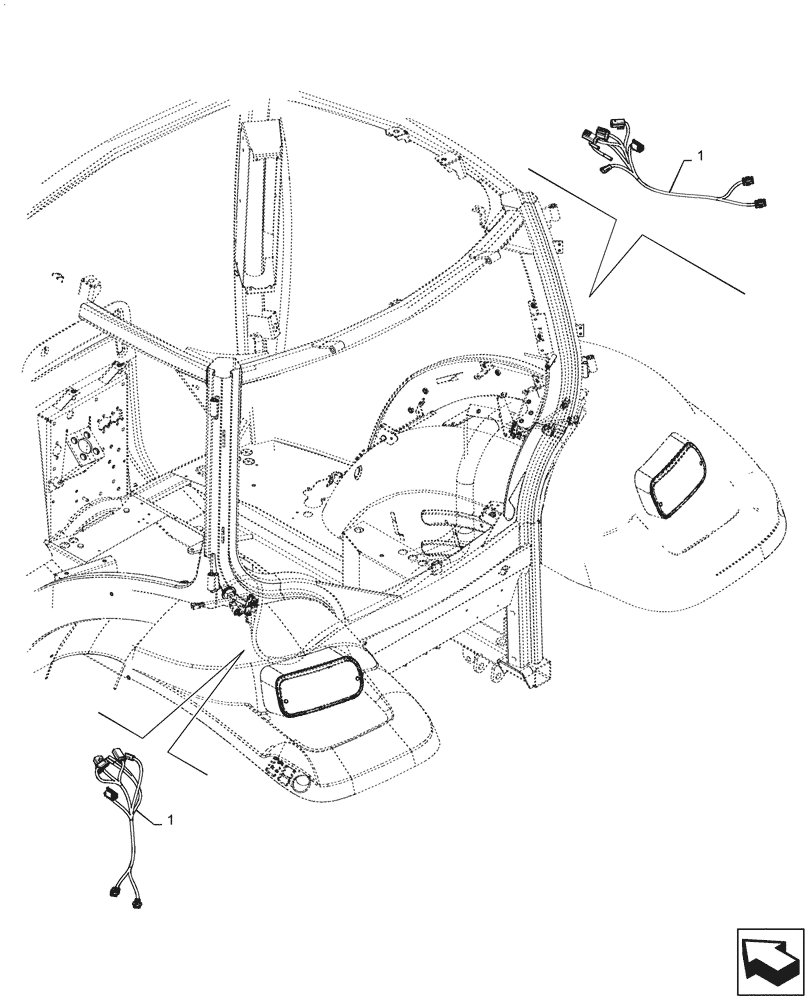 1

1