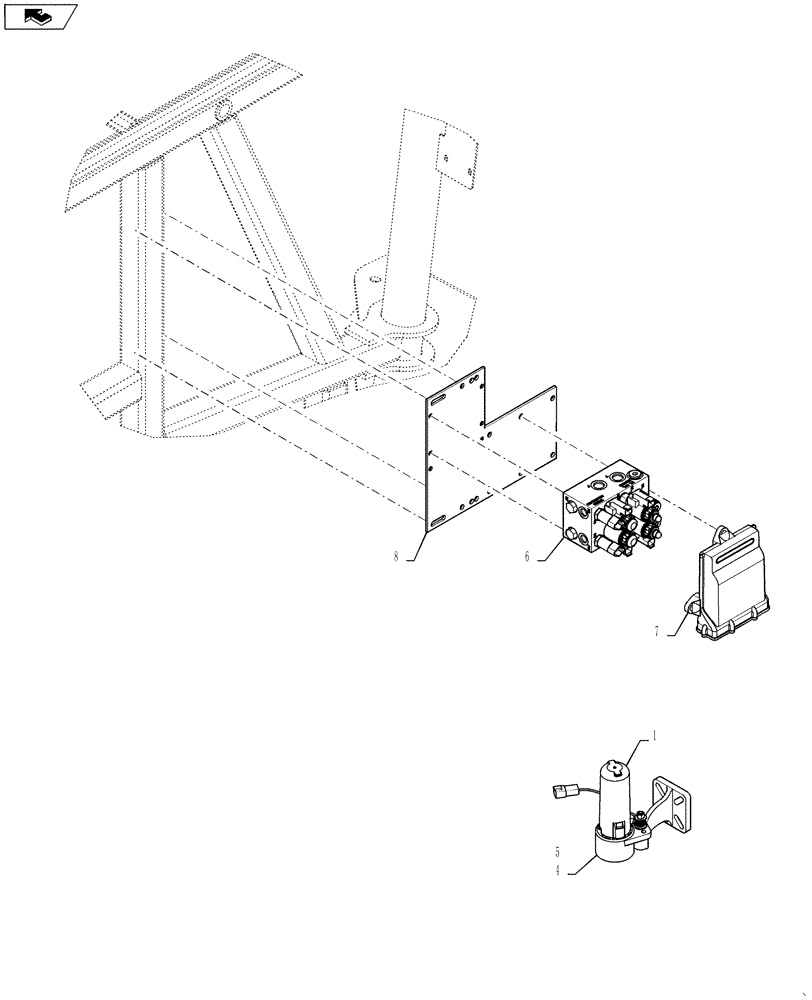 8
6
7
1
5
4