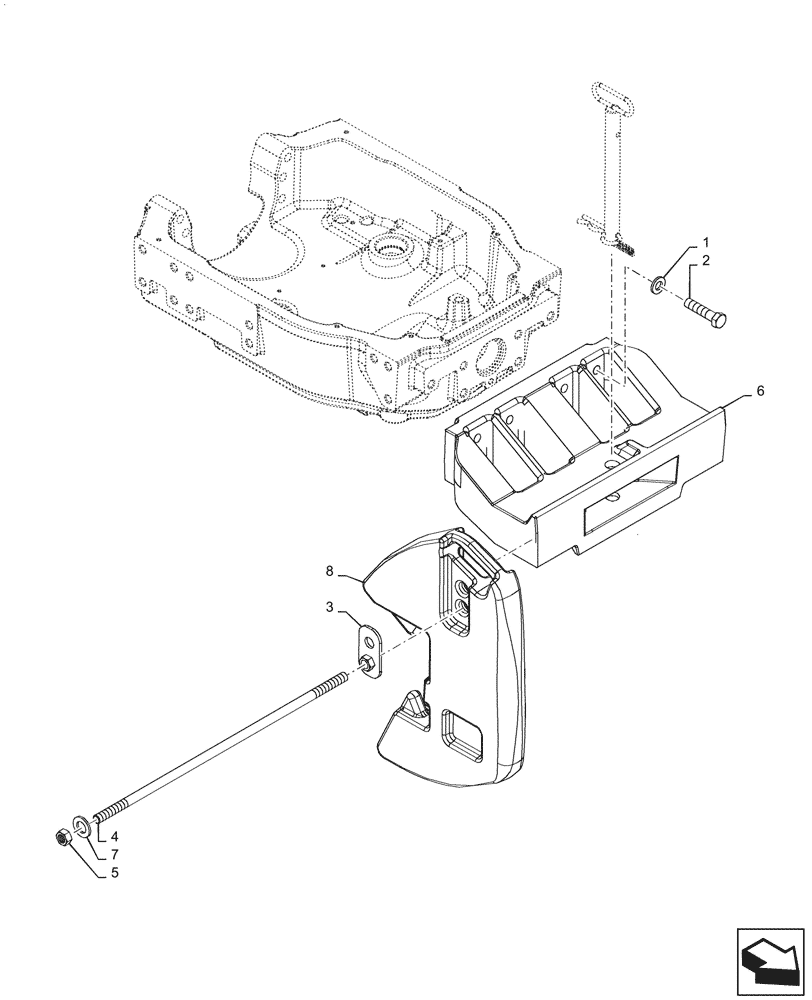 1
2
6
8
3
4
7
5