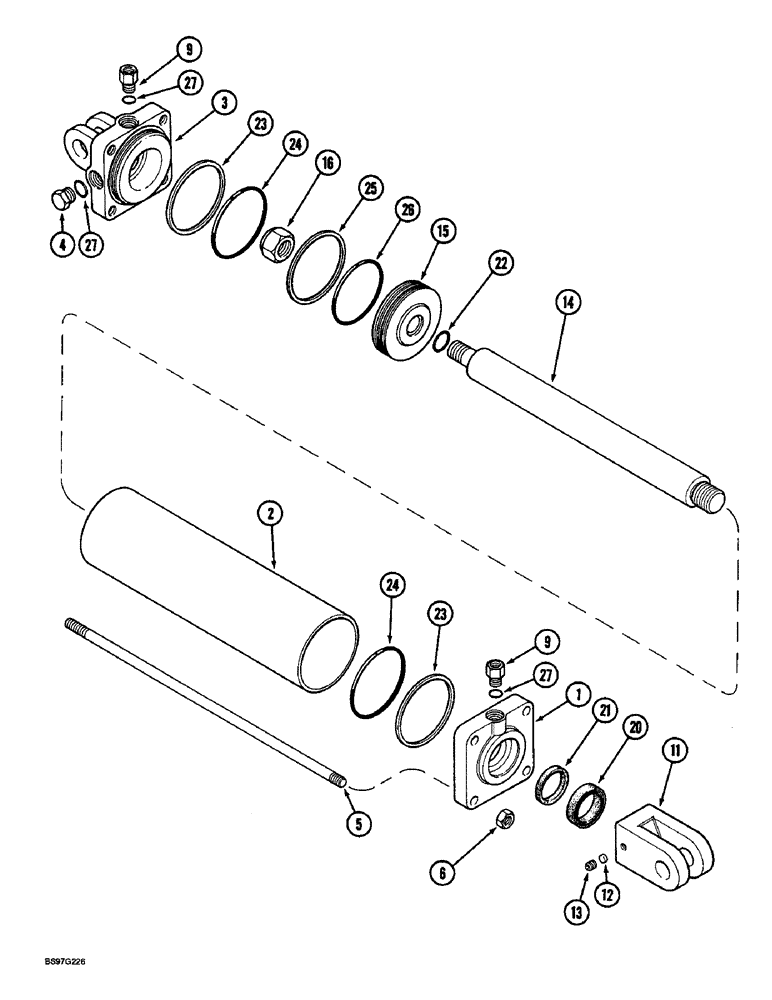 9
27
3
23
24
16
25
26
15
22
14
4
27
2
24
23
9
27
1
21
20
11
5
6
13
12
BS97G226