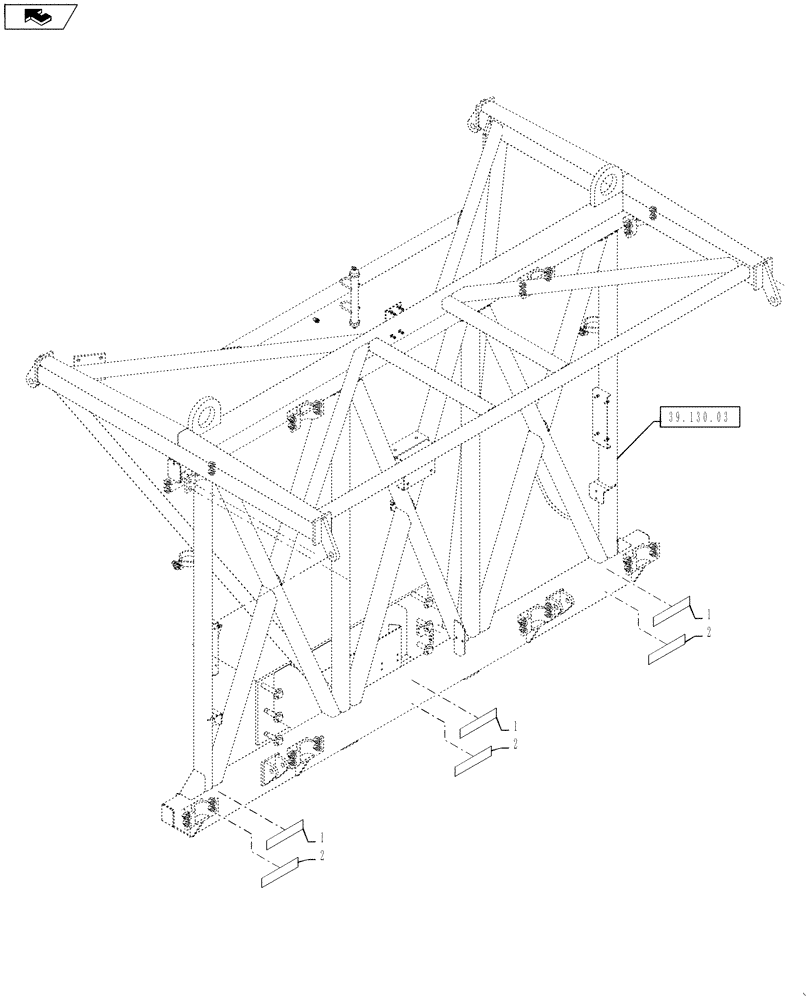 39.130.03
1
2
1
2
1
2