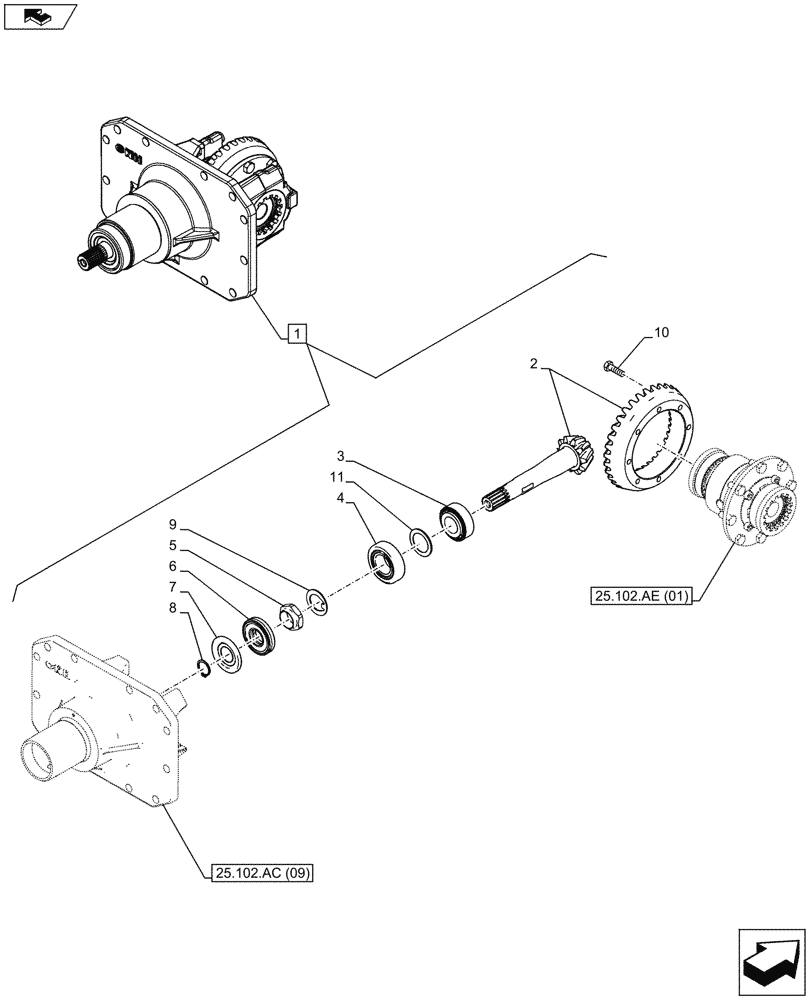 1

10

2

3

11

4

9

5

6

7

8

25.102.AE (01)

25.102.AC (09)