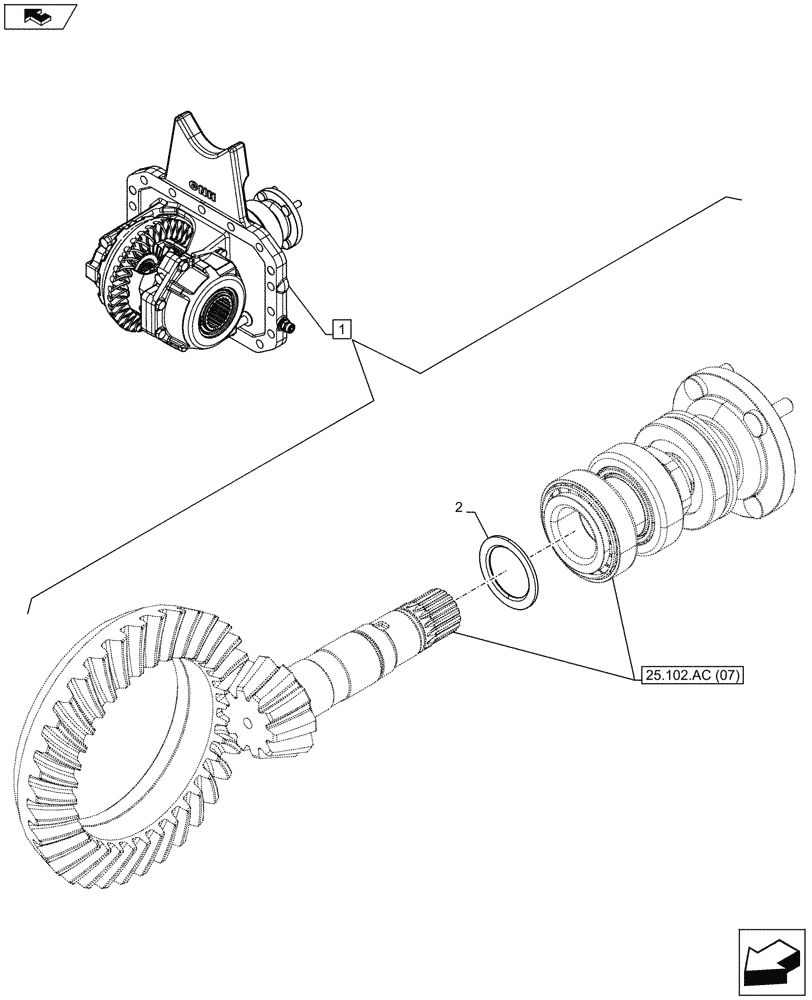 1

2

25.102.AC (07)