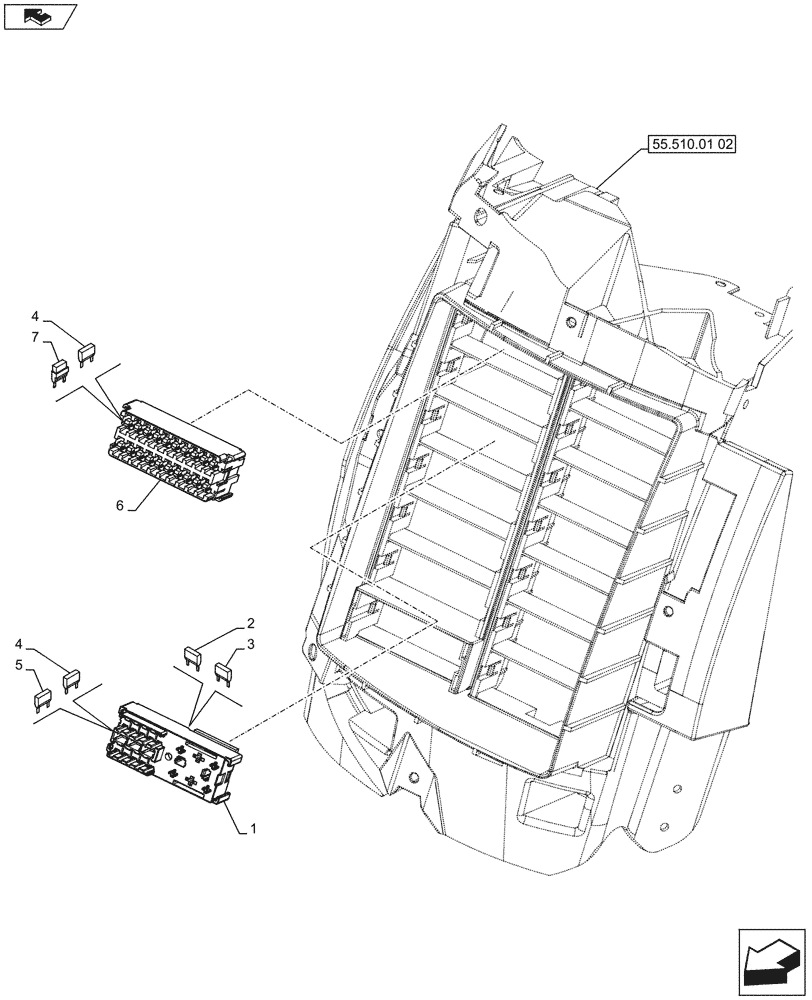 55.510.01 02

4
7
6
2
3
4
5
1