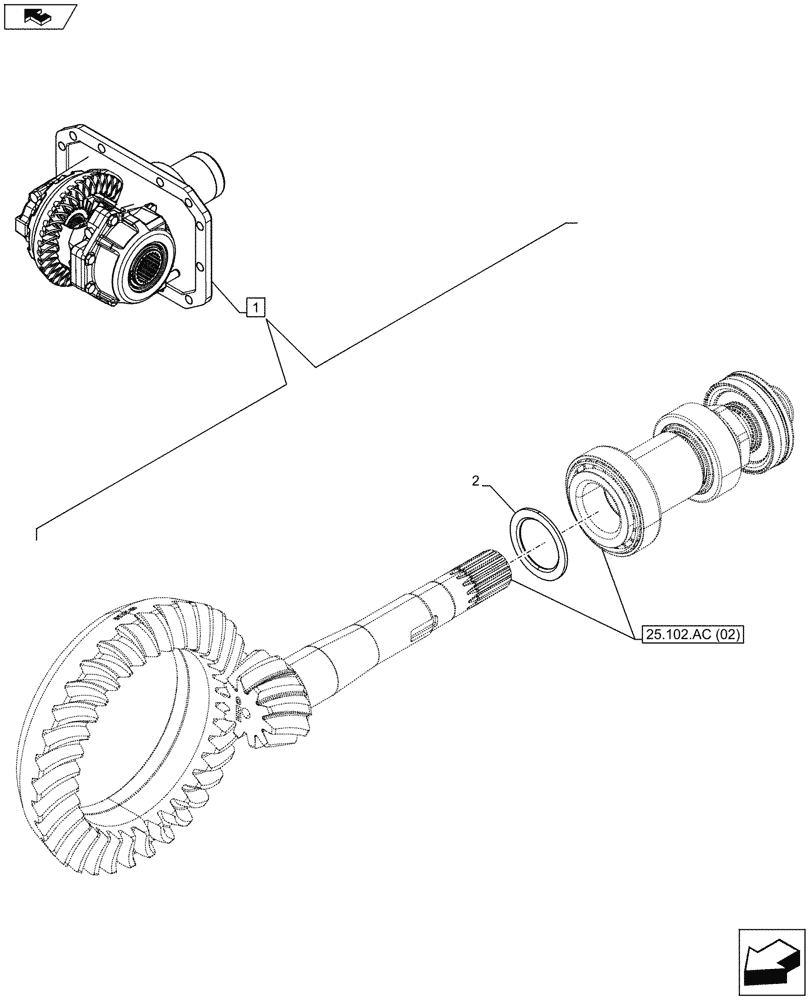 1

2

25.102.AC (02)