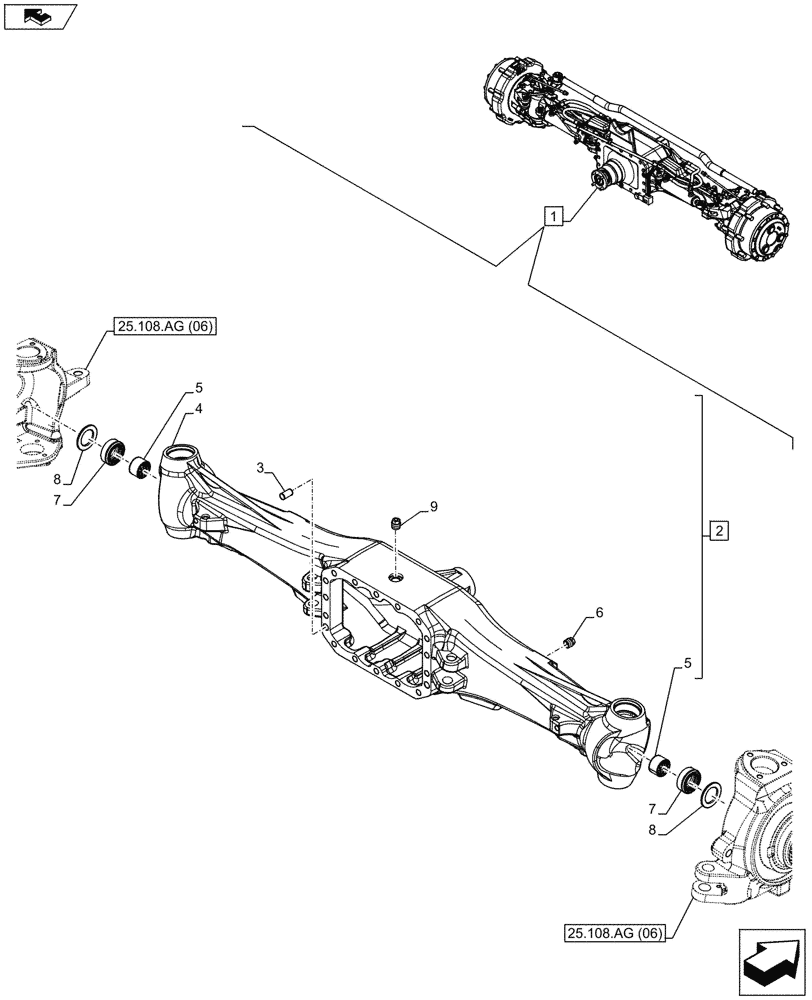 1
25.108.AG (06)
5
4
3
9
8
7
2
6
5
7
8
25.108.AG (06)