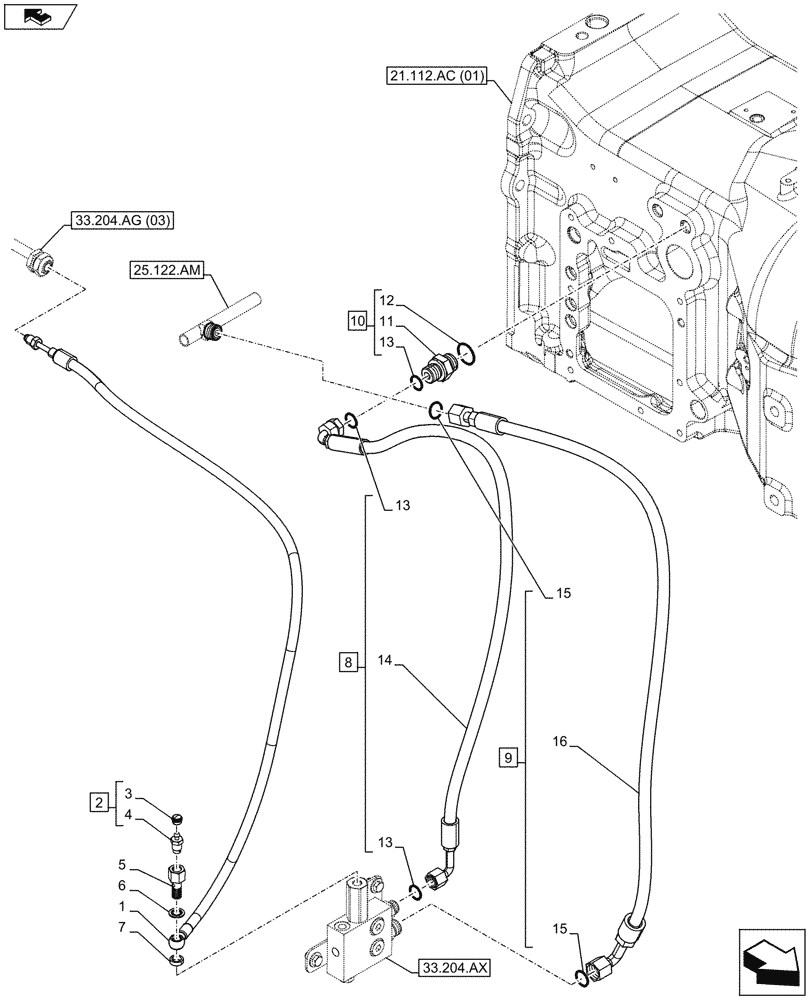 21.112.AC (01)

33.204.AG (03)

25.122.AM

10
12
11
13

13

15

8
14

9
16

2
3
4

5
6
1
7

13

15

33.204.AX