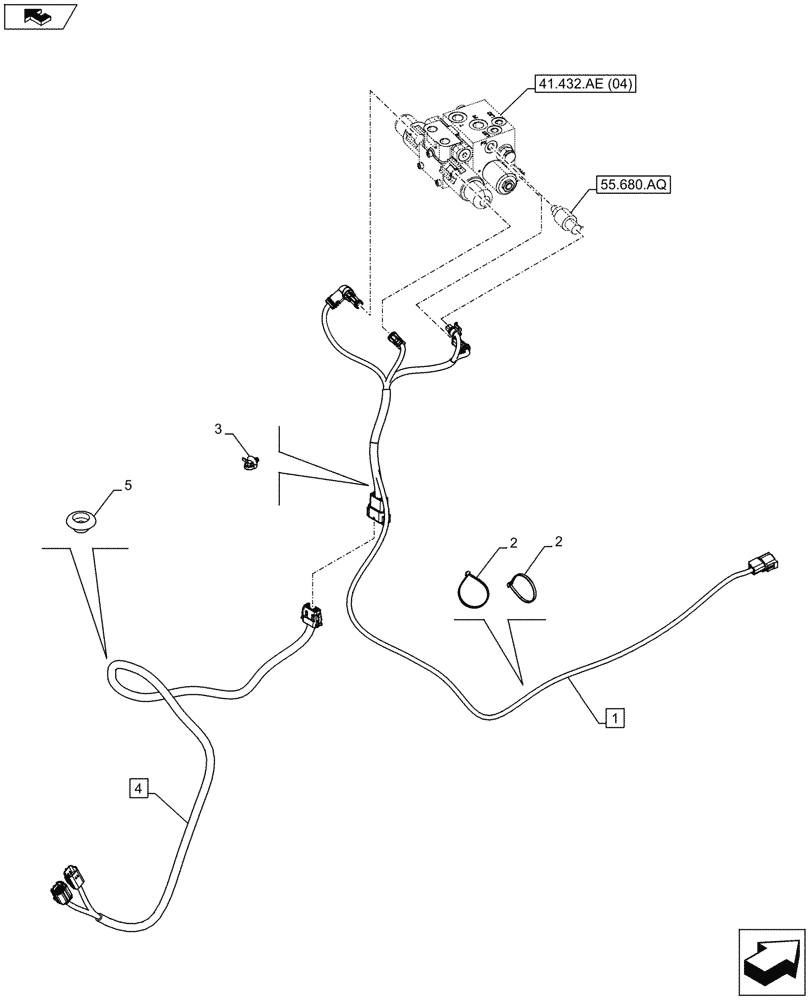 41.432.AE (04)
55.680.AQ
3
5
2
2
1
4