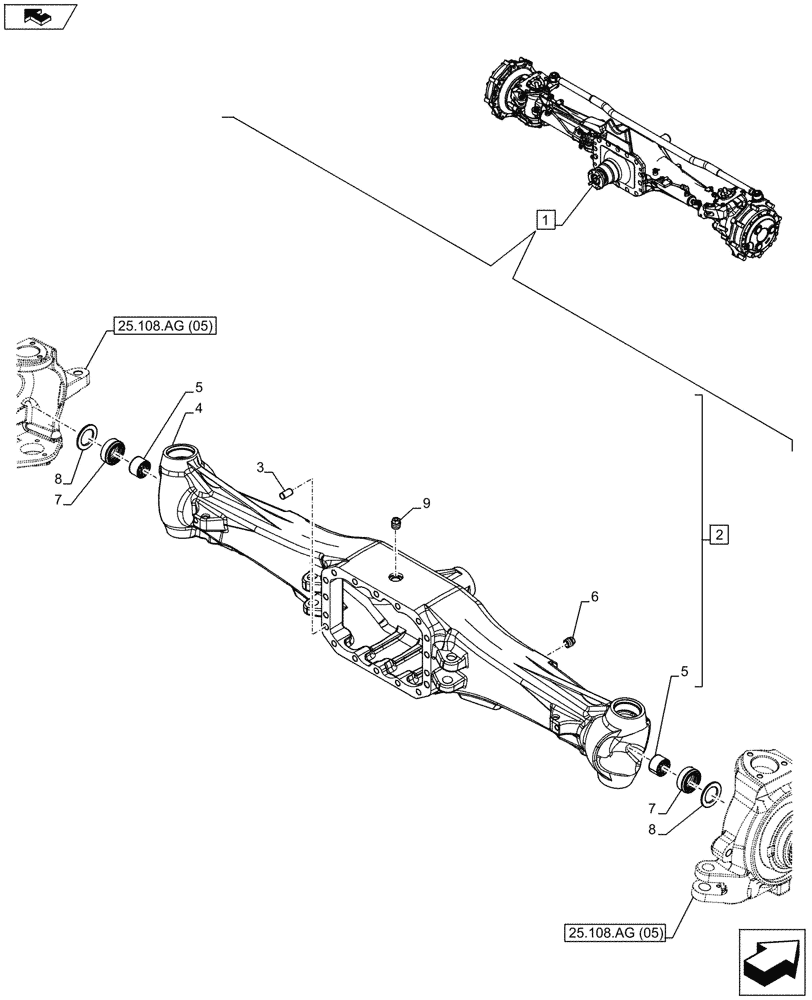 1

25.108.AG (05)

5

4

3

9

8

7

2

6

5

7

8

25.108.AG (05)