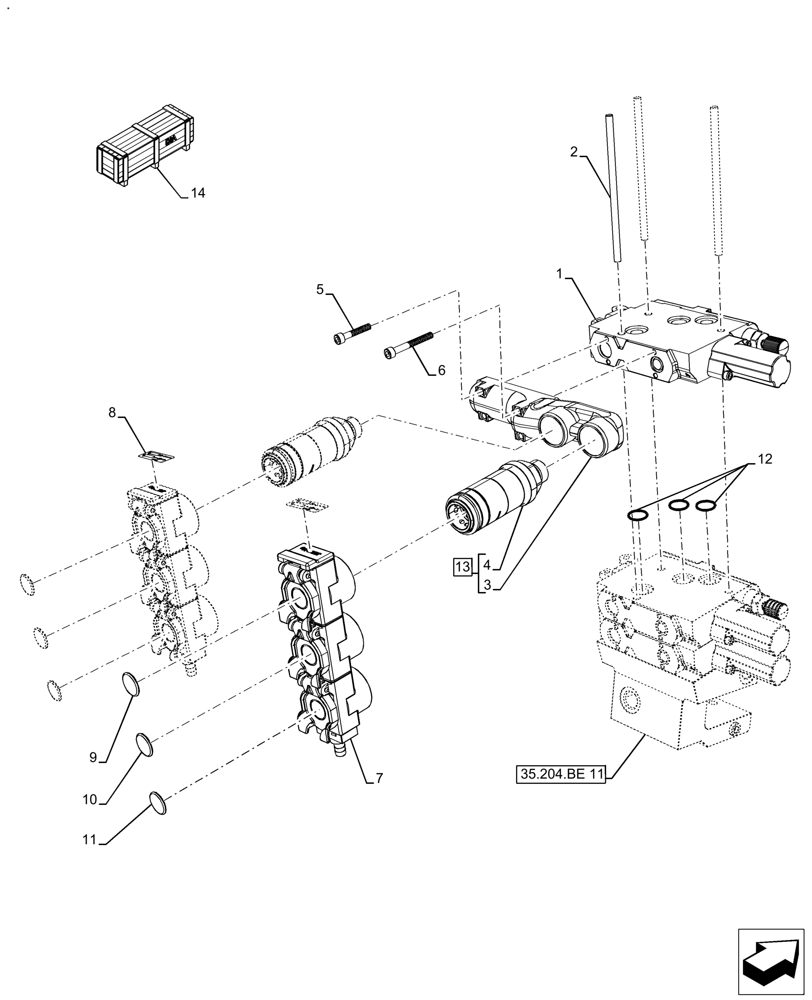 14
2
1
5
6
8
12
13
4
3
9
10
11
7
35.204.BE 11