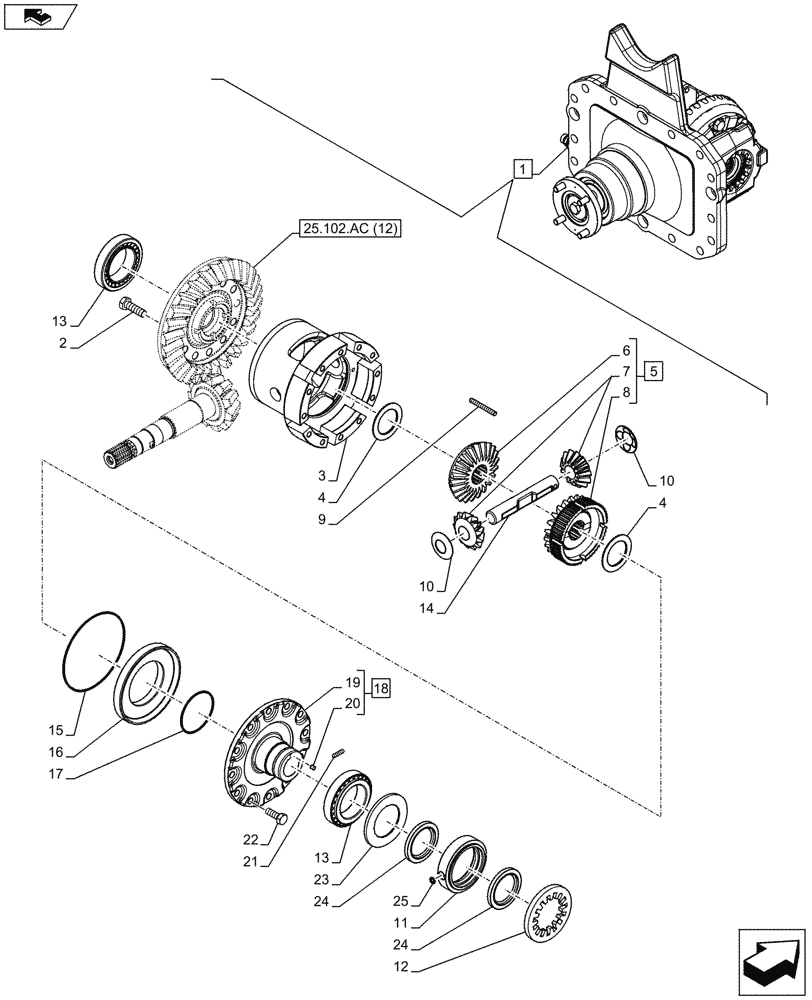 1
25.102.AC (12)
13
2
6
7
8
5
3
4
9
10
4
10
14
19
20
18
15
16
17
22
21
13
23
24
25
11
24
12