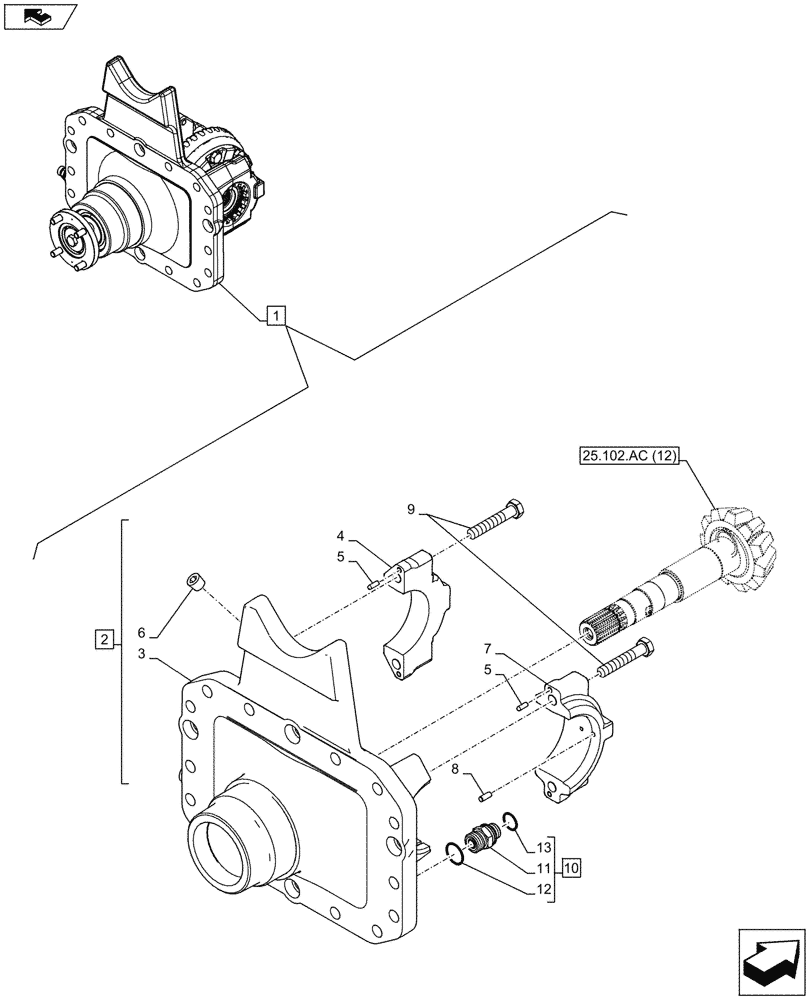 1
25.102.AC (12)
9
4
5
6
2
3
7
5
8
13
11
10
12