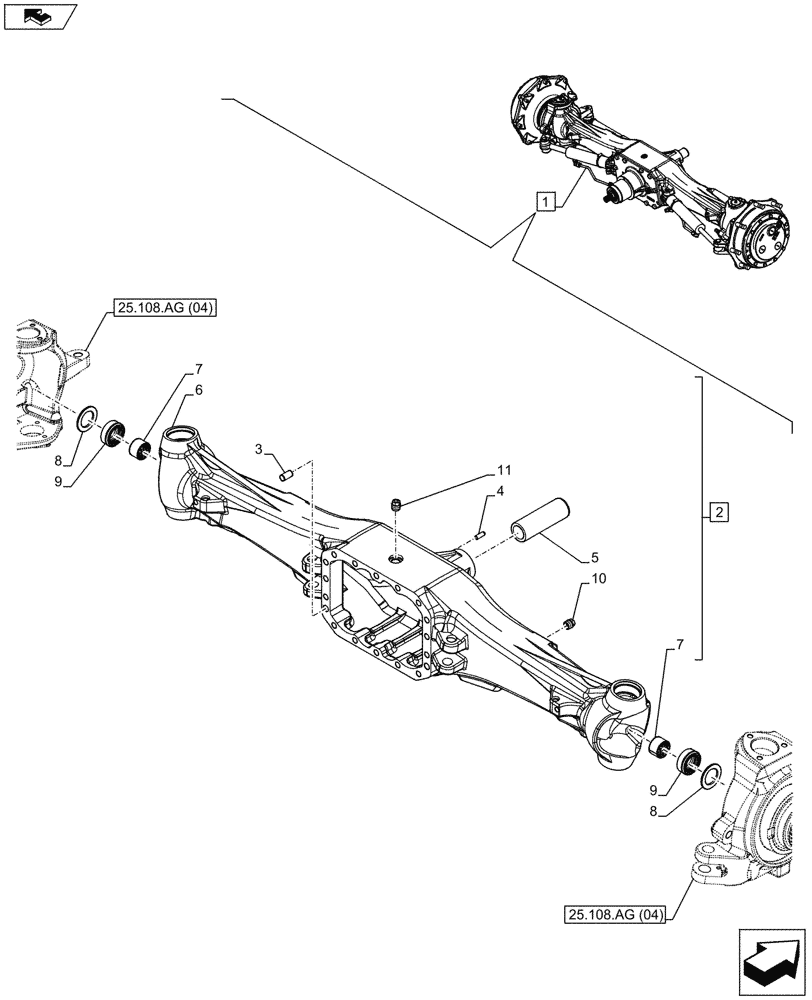 1

25.108.AG (04)

7
6
8
9
3
11
4
5
10
2
7
9
8

25.108.AG (04)