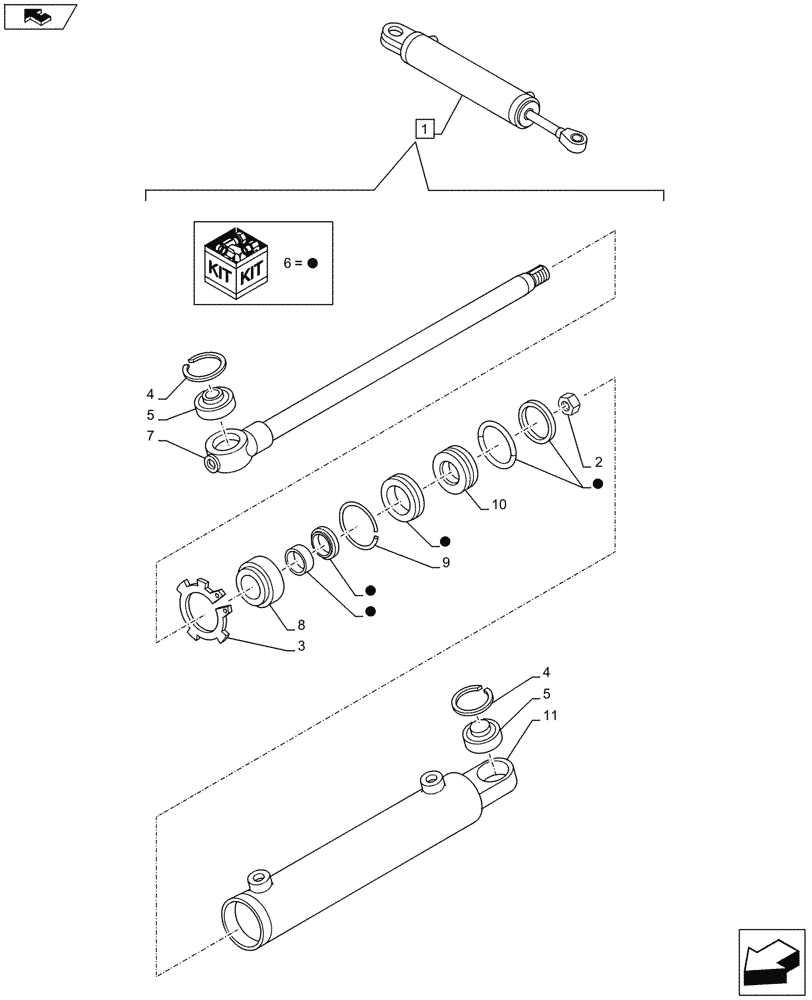 1

KIT KIT

6 = ●

4
5
7

2
●
10
●
9
●
●
8
3

4
5
11