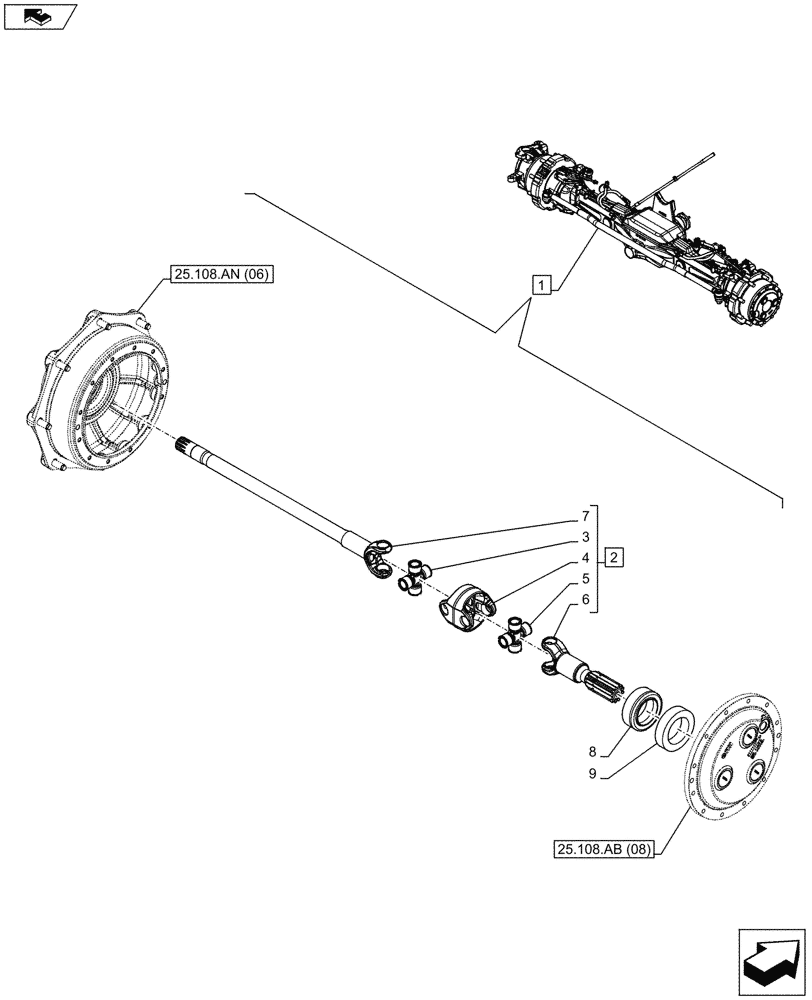 25.108.AN (06)
1
7
3
4
2
5
6
8
9
25.108.AB (08)