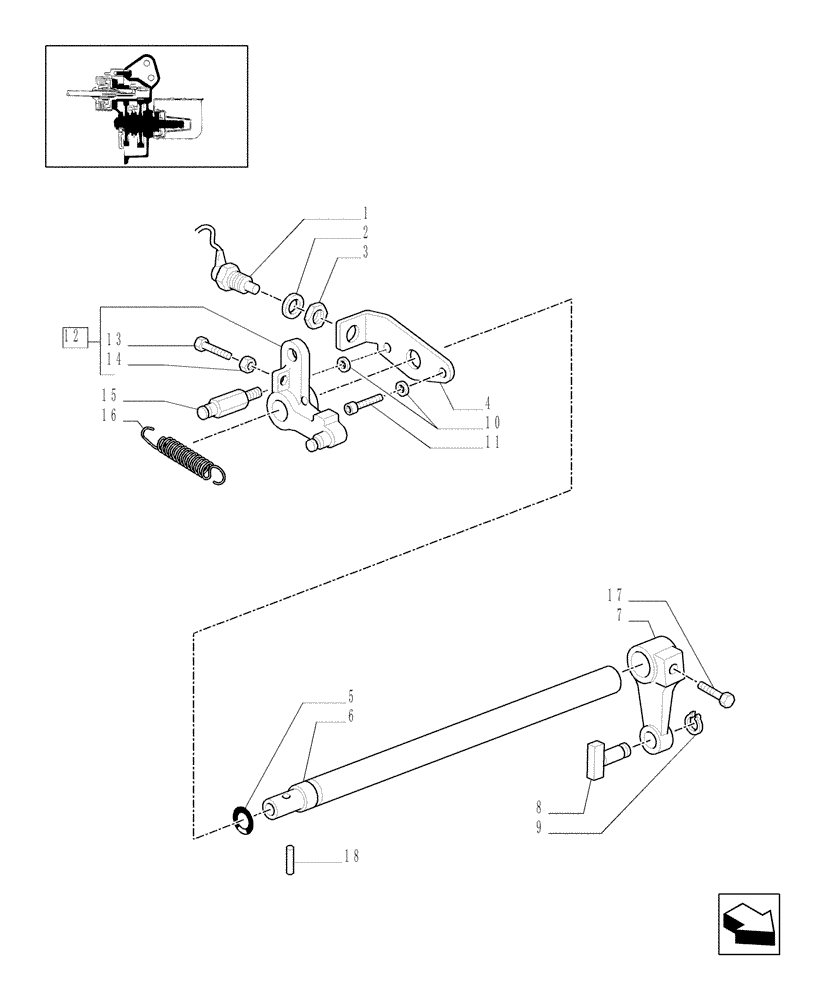 1
2
3
12
13
14
15
16
4
10
11
17
7
5
6
8
9
18