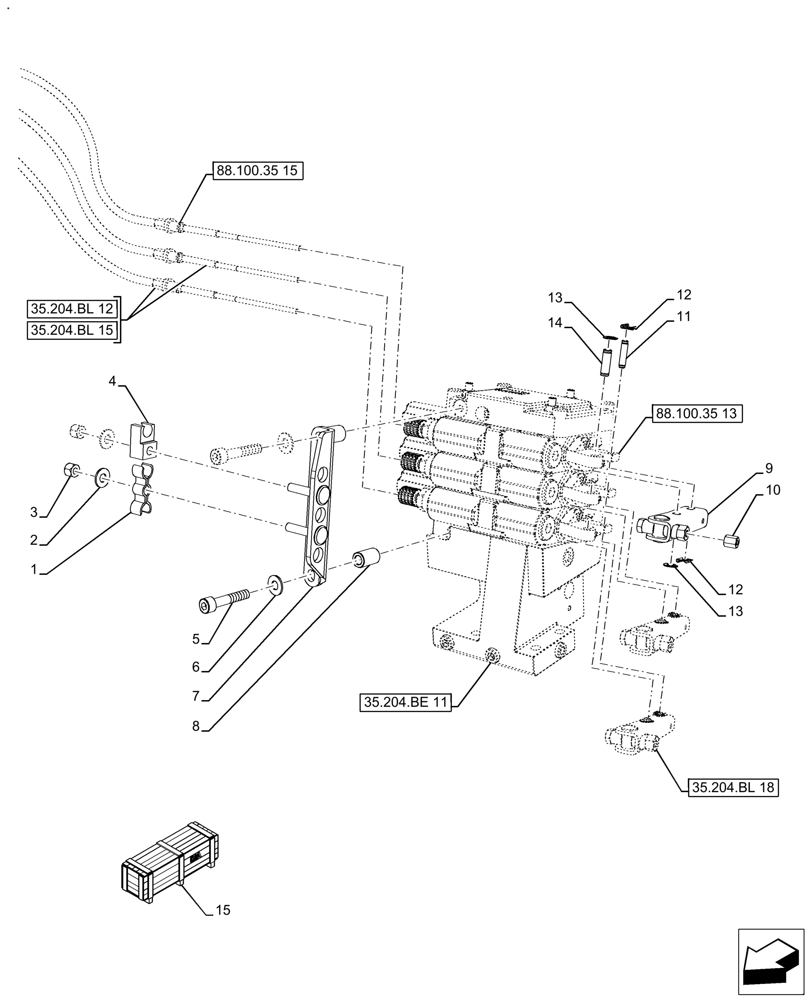 88.100.35 15

35.204.BL 12
35.204.BL 15

13
12
14
11

4

88.100.35 13

9
10

3
2
1

12
13

5
6
7
8

35.204.BE 11

35.204.BL 18

15