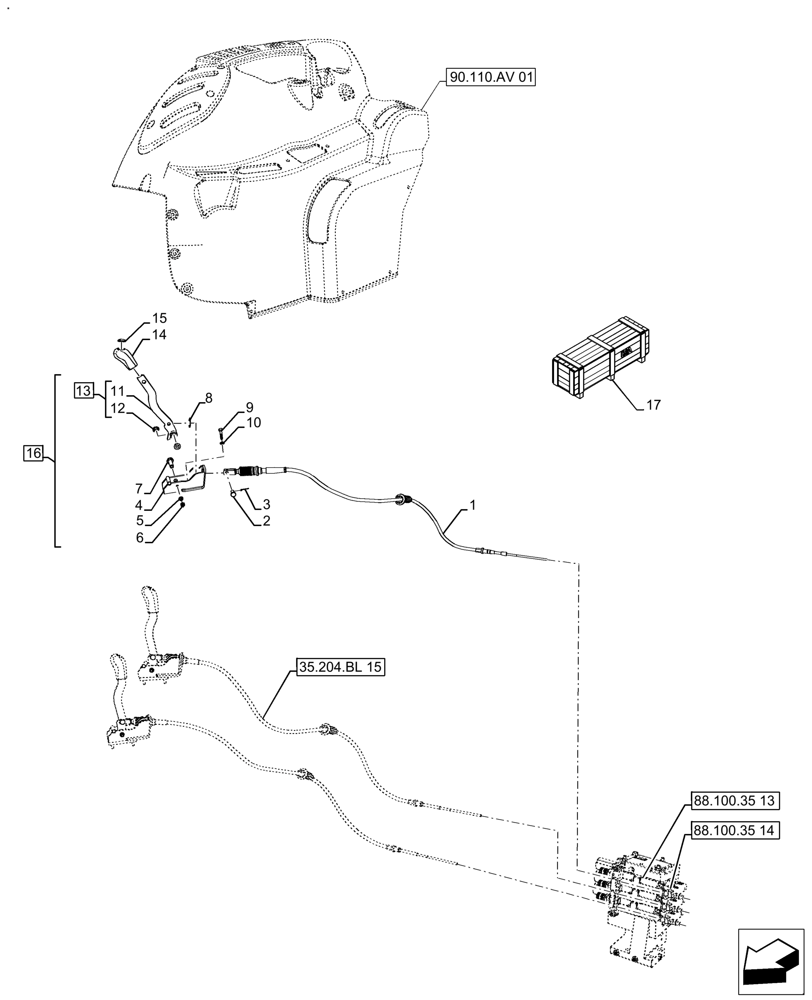 90.110.AV 01

15
14
13
11
12
8
9
10
16
7
4
5
6
3
2
1
17

35.204.BL 15

88.100.35 13
88.100.35 14