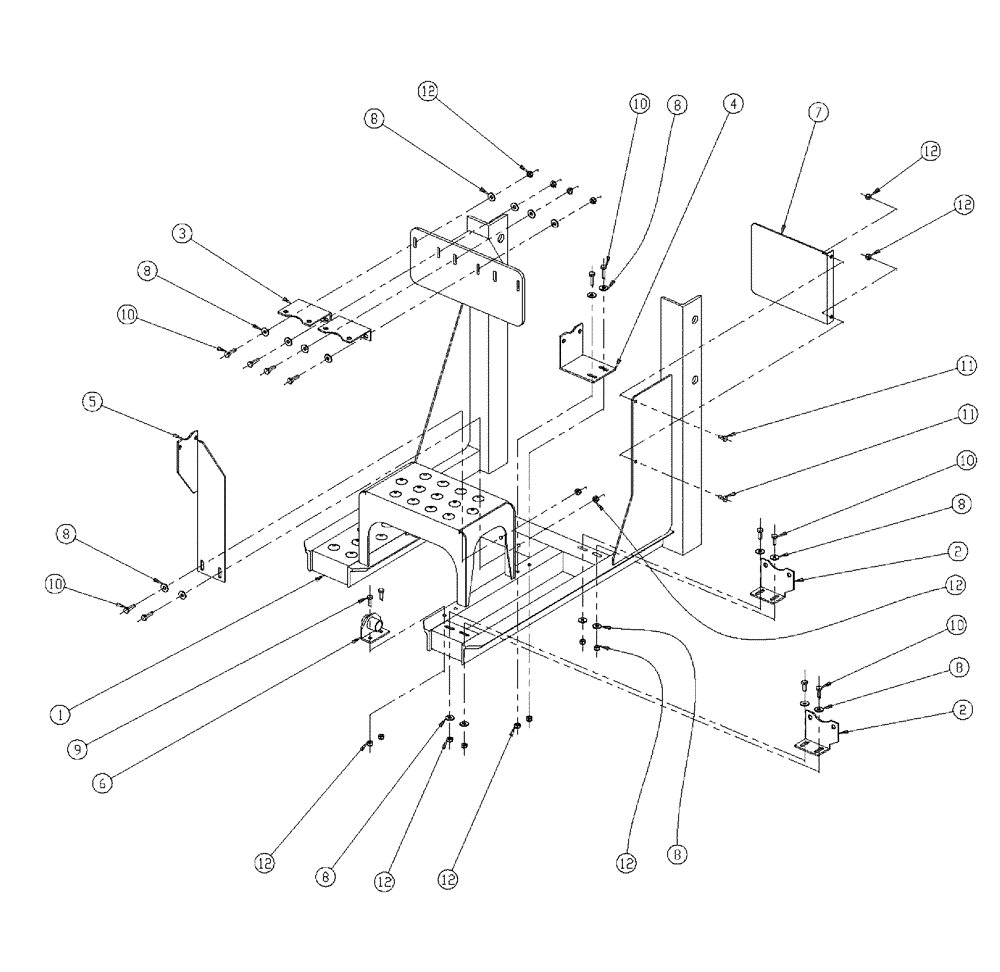 12
8
10
8
4
7
12
12
3
8
10
5
11
11
10
8
2
8
10
12
10
8
2
1
9
6
12
8
12
12
12
8