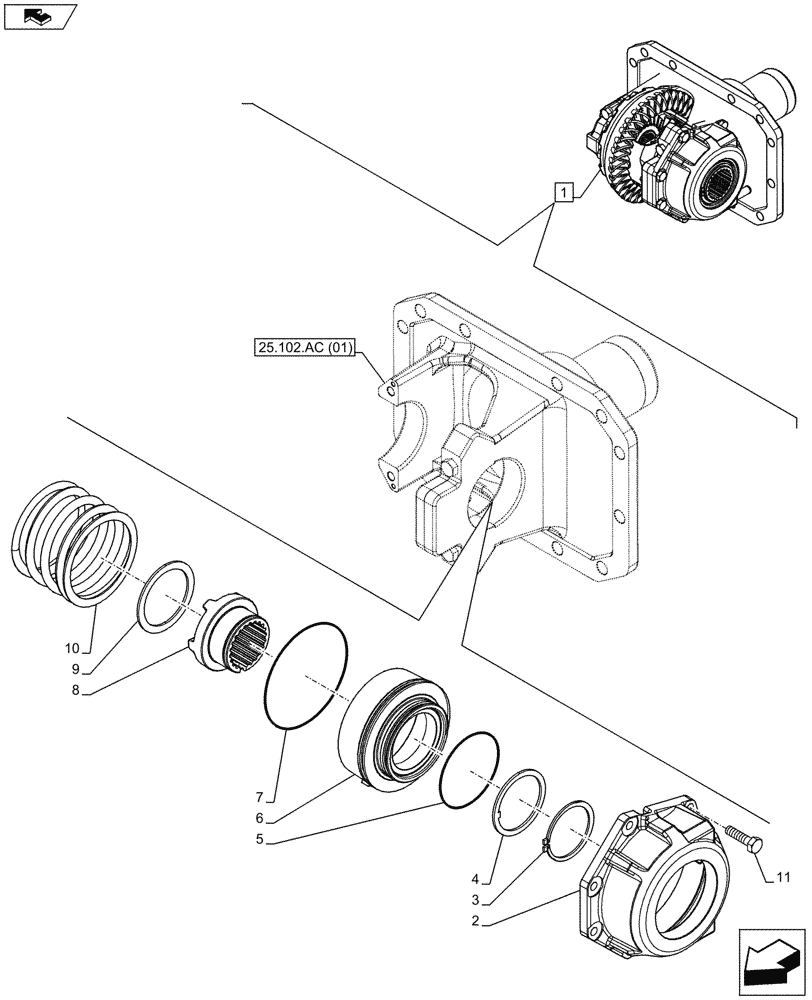 1
25.102.AC (01)
10
9
8
7
6
5
4
3
2
11