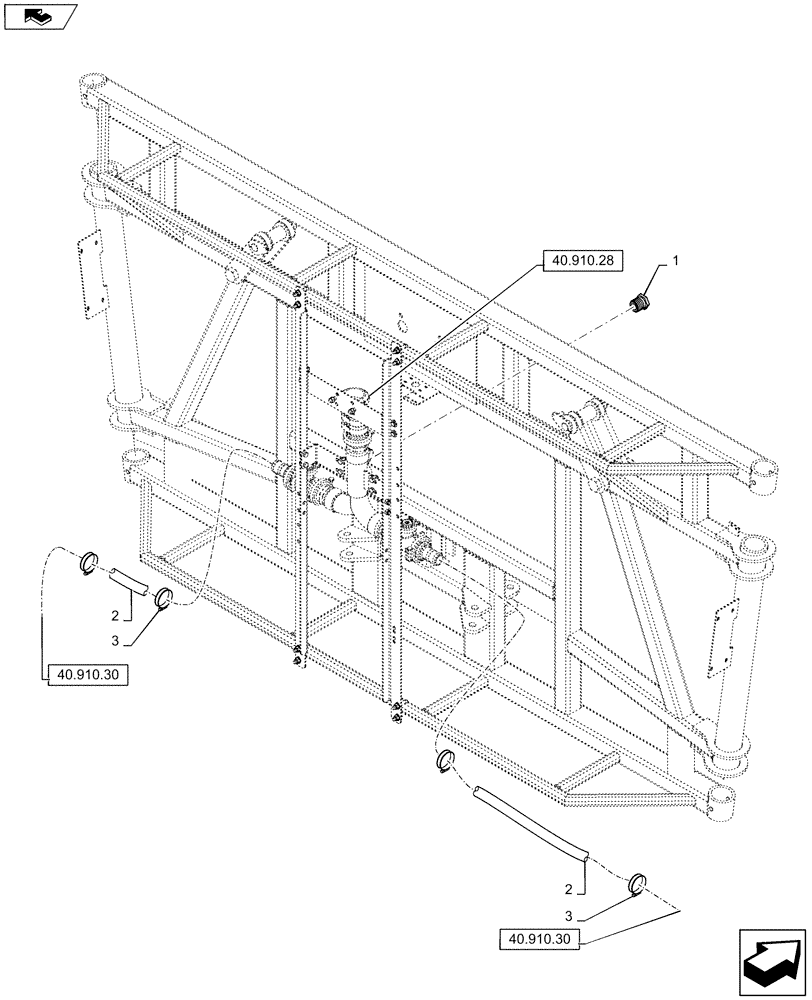 40.910.28

1

2

3

40.910.30

2

3

40.910.30