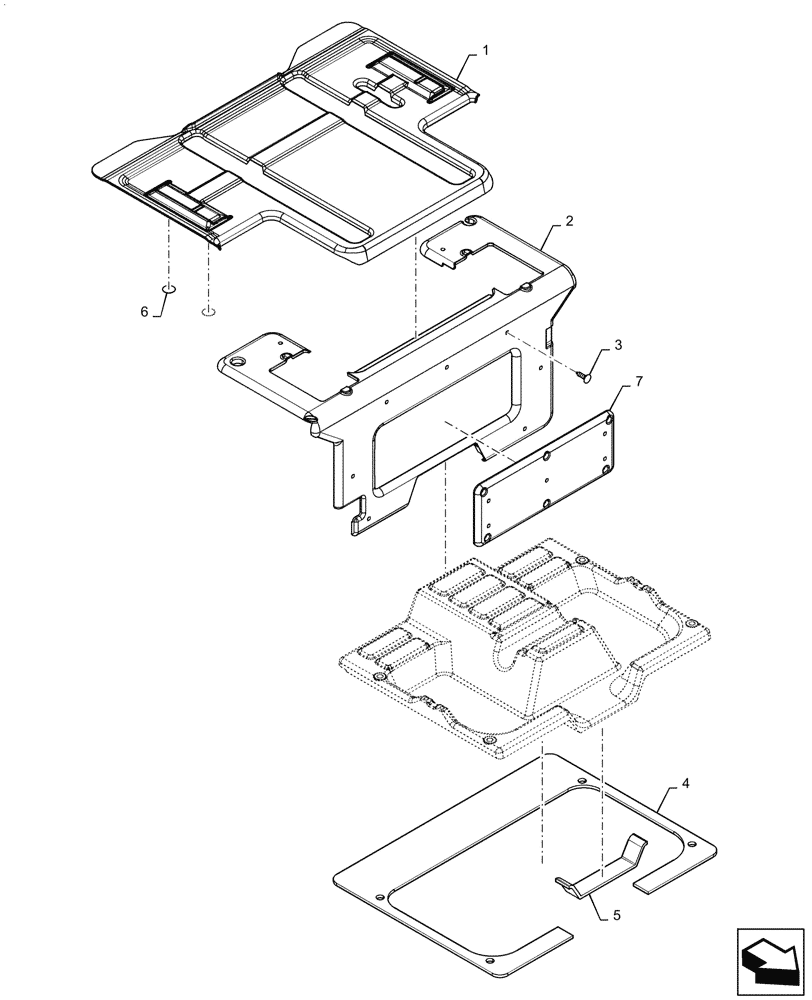 1
2
6
3
7
4
5