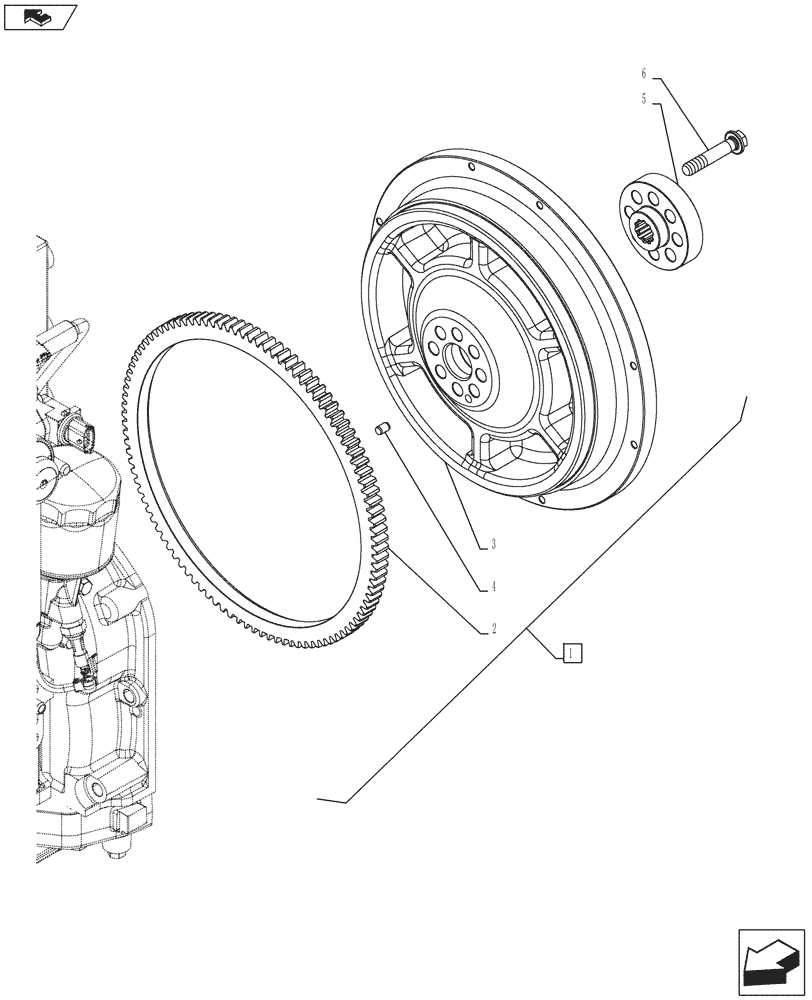 6
5
3
4
2
1