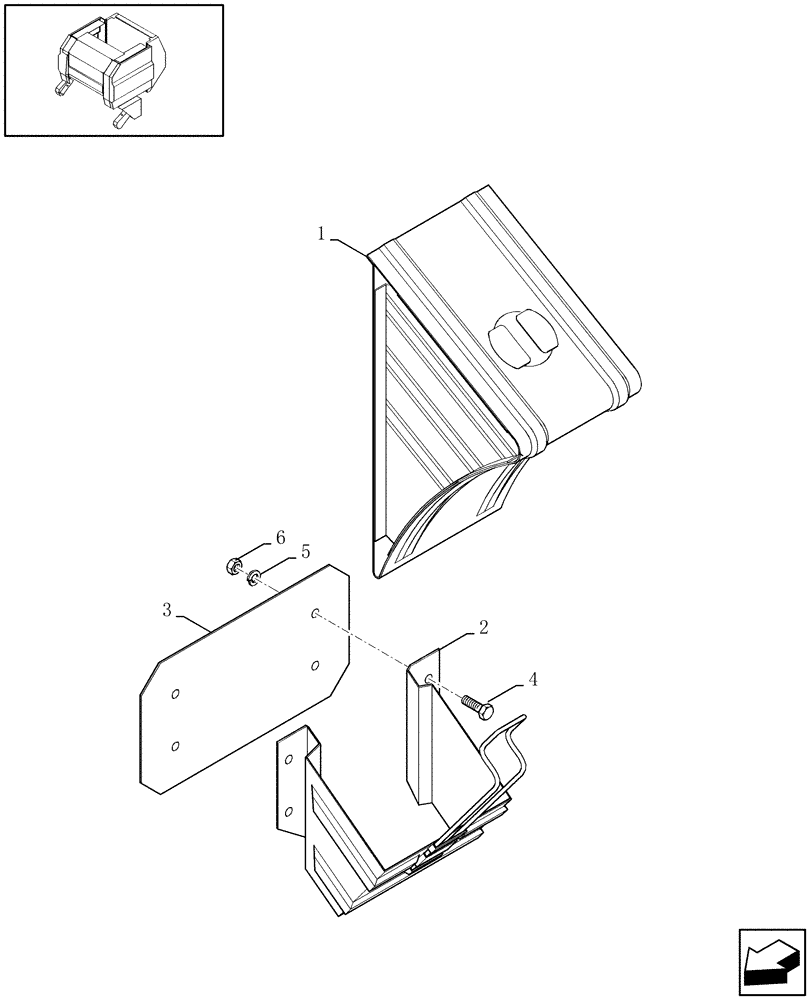 1
6
5
3
2
4