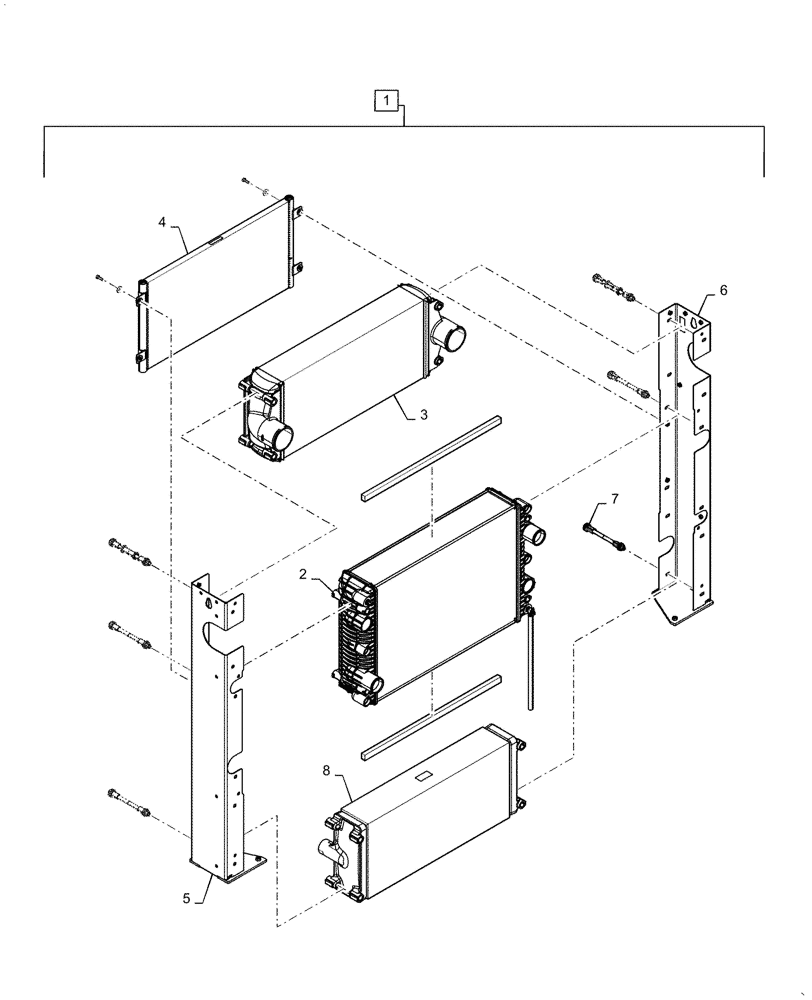 1

4

6

3

7

2

8

5