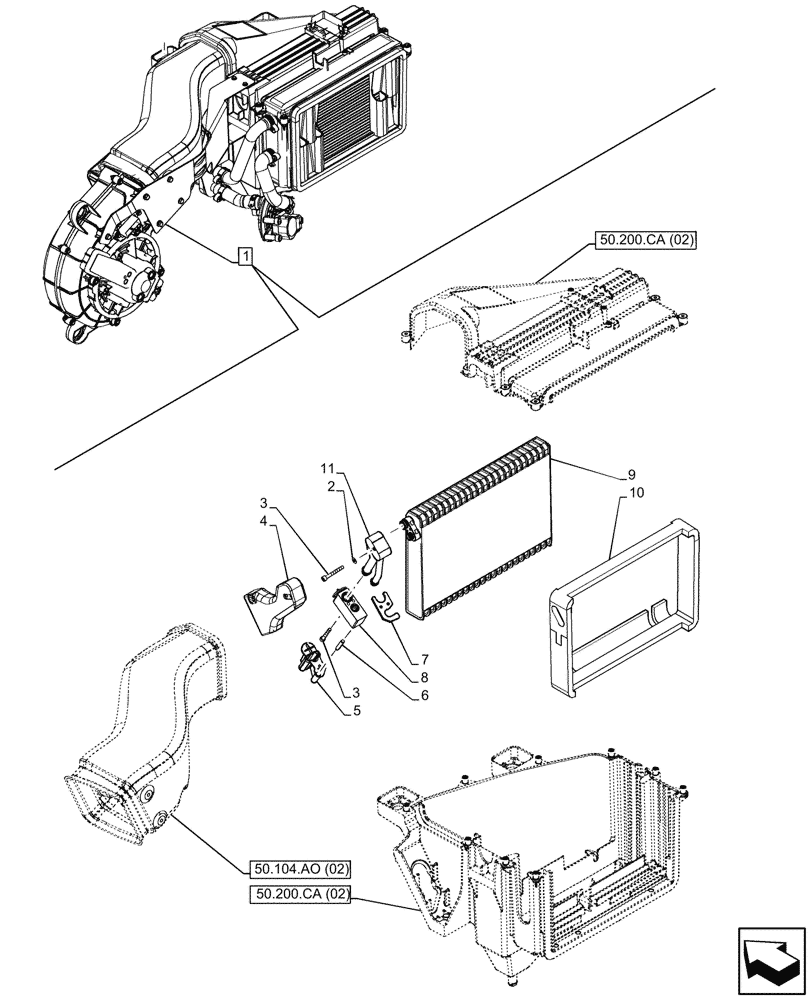 1

50.200.CA (02)

11
2
3
4
9
10
7
8
6
3
5

50.104.AO (02)
50.200.CA (02)