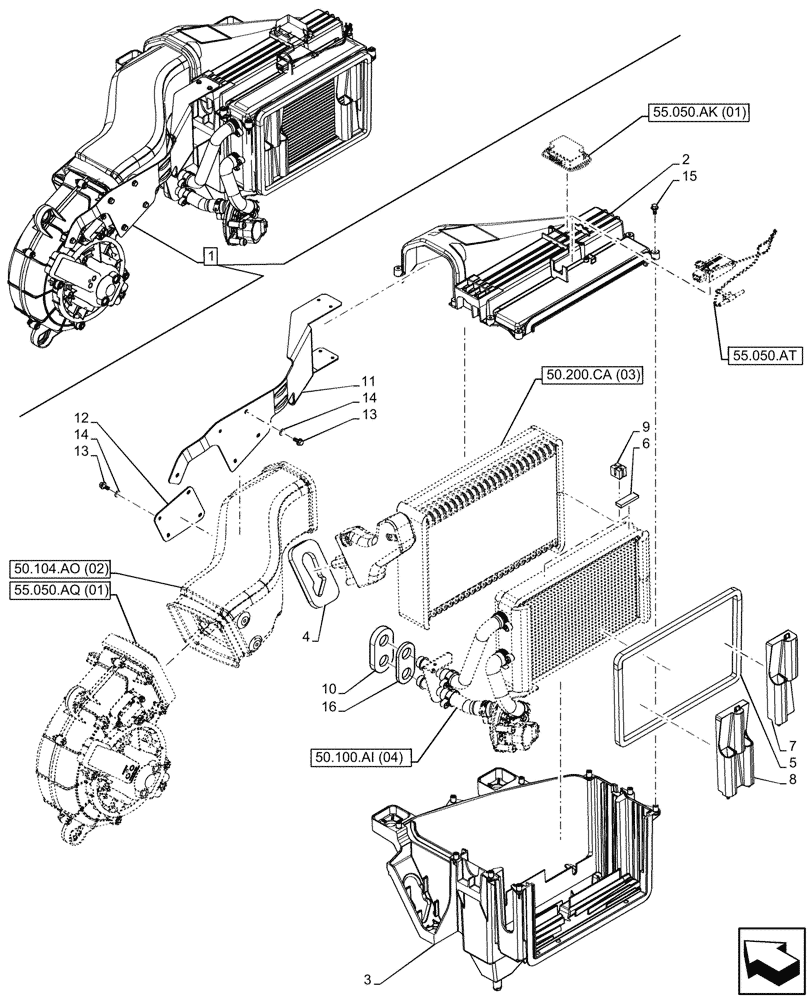 55.050.AK (01)
2
15
1
55.050.AT
11
14
13
12
14
13
50.200.CA (03)
9
6
50.104.AO (02)
55.050.AQ (01)
4
10
16
50.100.AI (04)
7
5
8
3