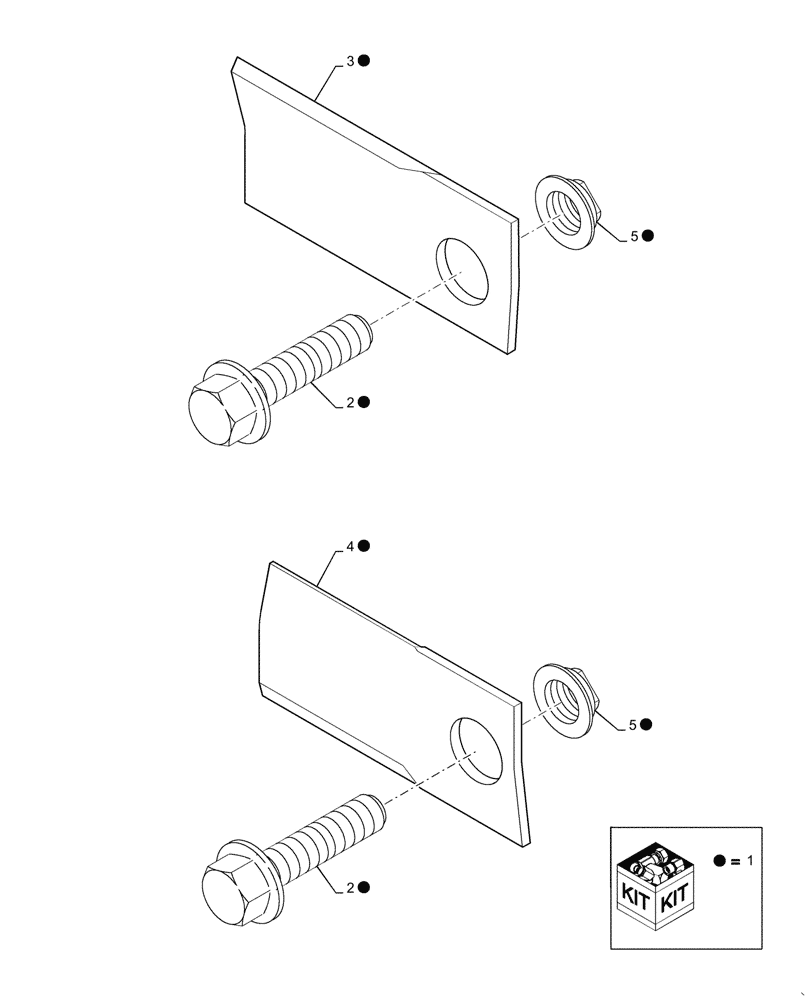 3 ●

5 ●

2 ●

4 ●

5 ●

2 ●

KIT KIT

● = 1