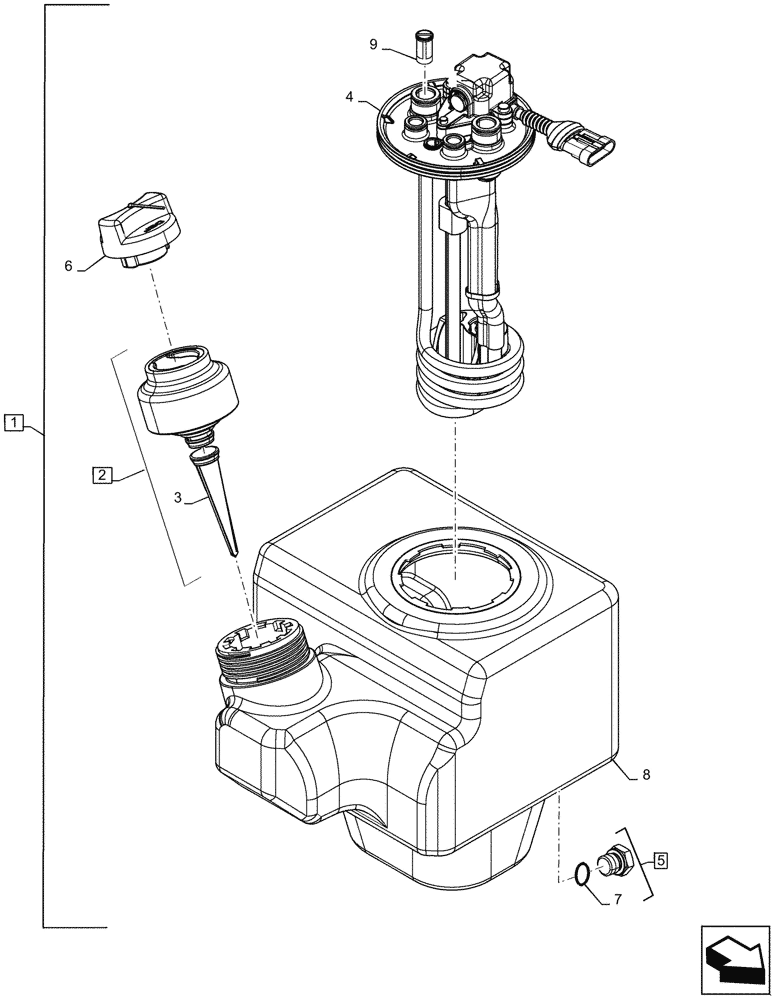 9
4
6
1
2
3
8
5
7